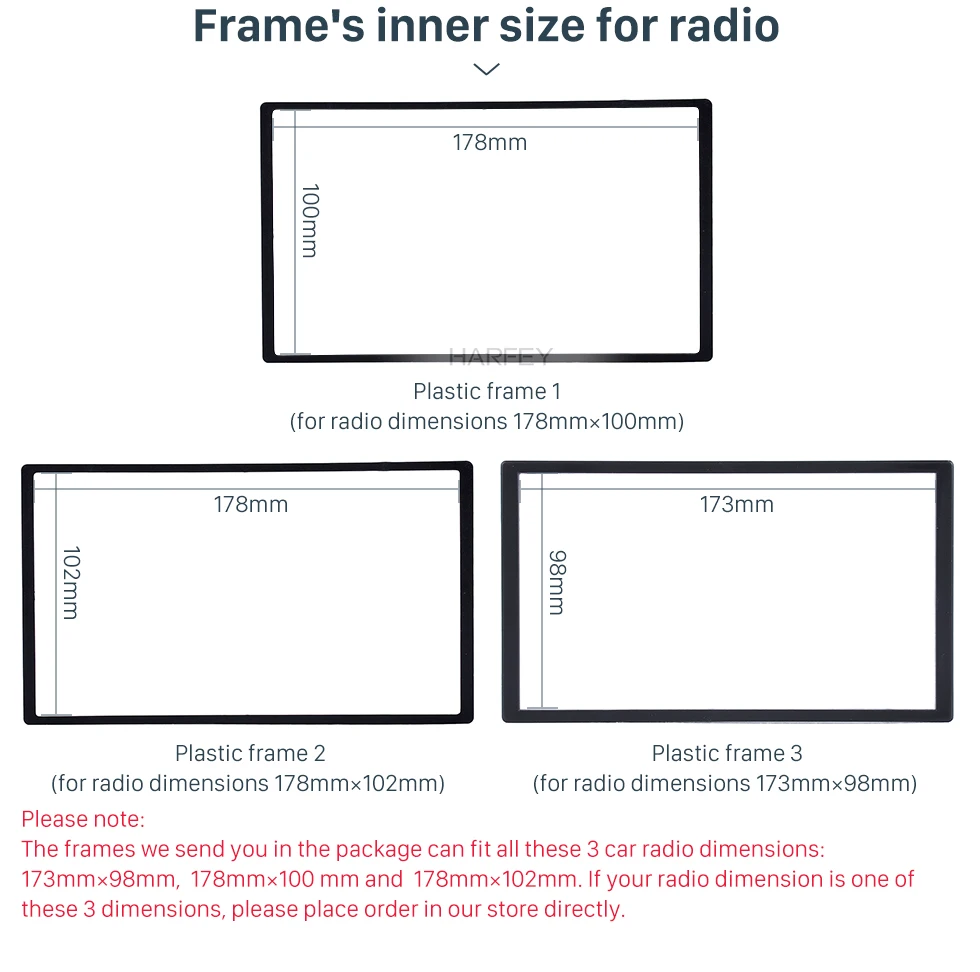 Frame's inner size for radio

178mm

100mm

HARFEY

Plastic frame 1
(for radio dimensions 178mm×100mm)

178mm

102mm

Plastic frame 2
(for radio dimensions 178mm×102mm)

173mm

98mm

Plastic frame 3
(for radio dimensions 173mm×98mm)

Please note:
The frames we send you in the package can fit all these 3 car radio dimensions: 173mm×98mm, 178mm×100 mm and 178mm×102mm. If your radio dimension is one of these 3 dimensions, please place order in our store directly.