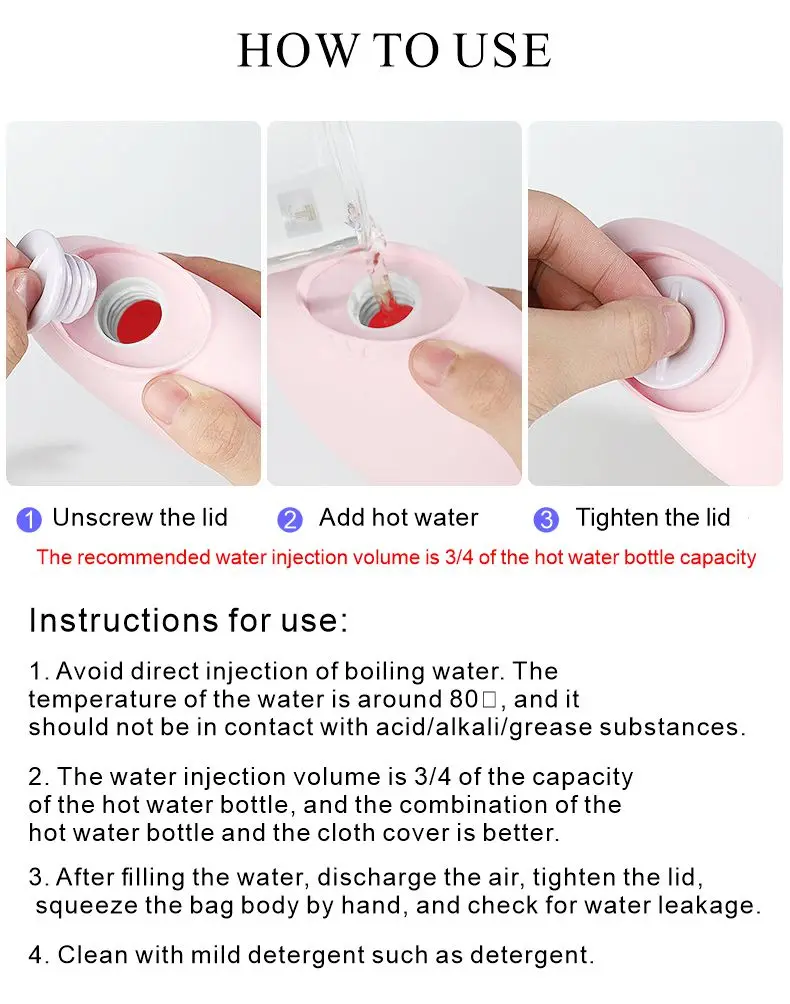 HOW TO USE

1 Unscrew the lid 2 Add hot water 3 Tighten the lid

The recommended water injection volume is 3/4 of the hot water bottle capacity

Instructions for use:

1. Avoid direct injection of boiling water. The temperature of the water is around 80□, and it should not be in contact with acid/alkali/grease substances.

2. The water injection volume is 3/4 of the capacity of the hot water bottle, and the combination of the hot water bottle and the cloth cover is better.

3. After filling the water, discharge the air, tighten the lid, squeeze the bag body by hand, and check for water leakage.

4. Clean with mild detergent such as detergent.