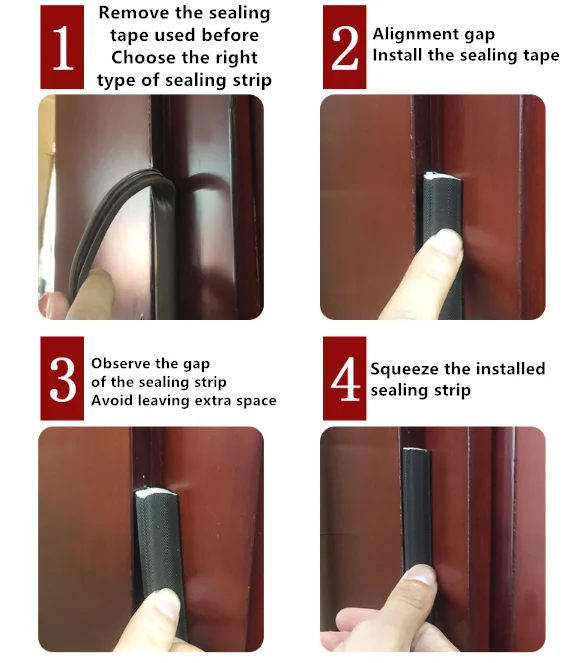 1

Remove the sealing tape used before
Choose the right type of sealing strip

2

Alignment gap
Install the sealing tape

3

Observe the gap of the sealing strip
Avoid leaving extra space

4

Squeeze the installed sealing strip