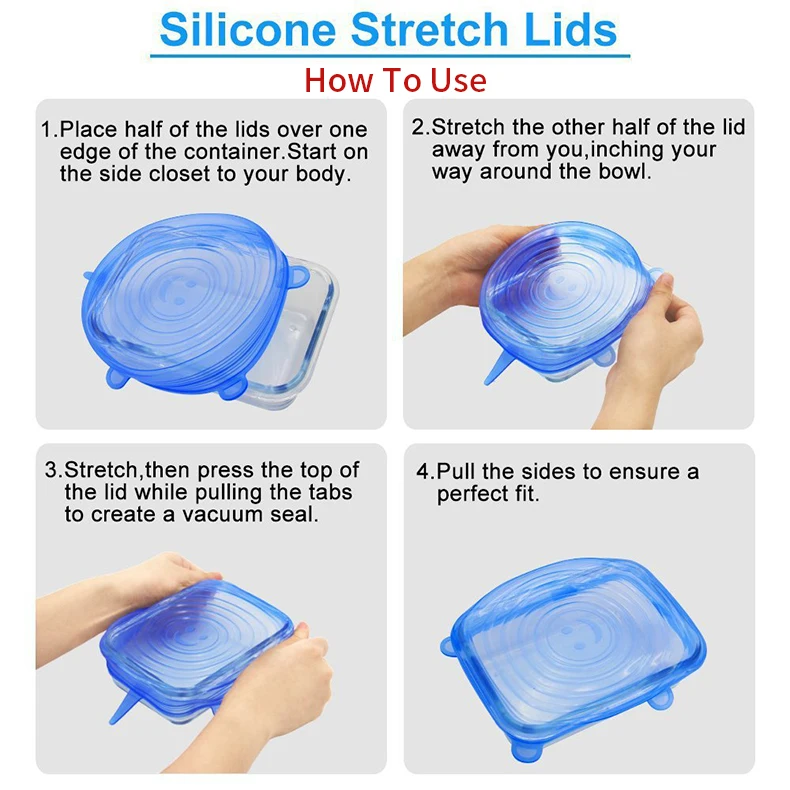 Silicone Stretch Lids

How To Use

1.Place half of the lids over one edge of the container.Start on the side closet to your body.

2.Stretch the other half of the lid away from you,inching your way around the bowl.

3.Stretch,then press the top of the lid while pulling the tabs to create a vacuum seal.

4.Pull the sides to ensure a perfect fit.