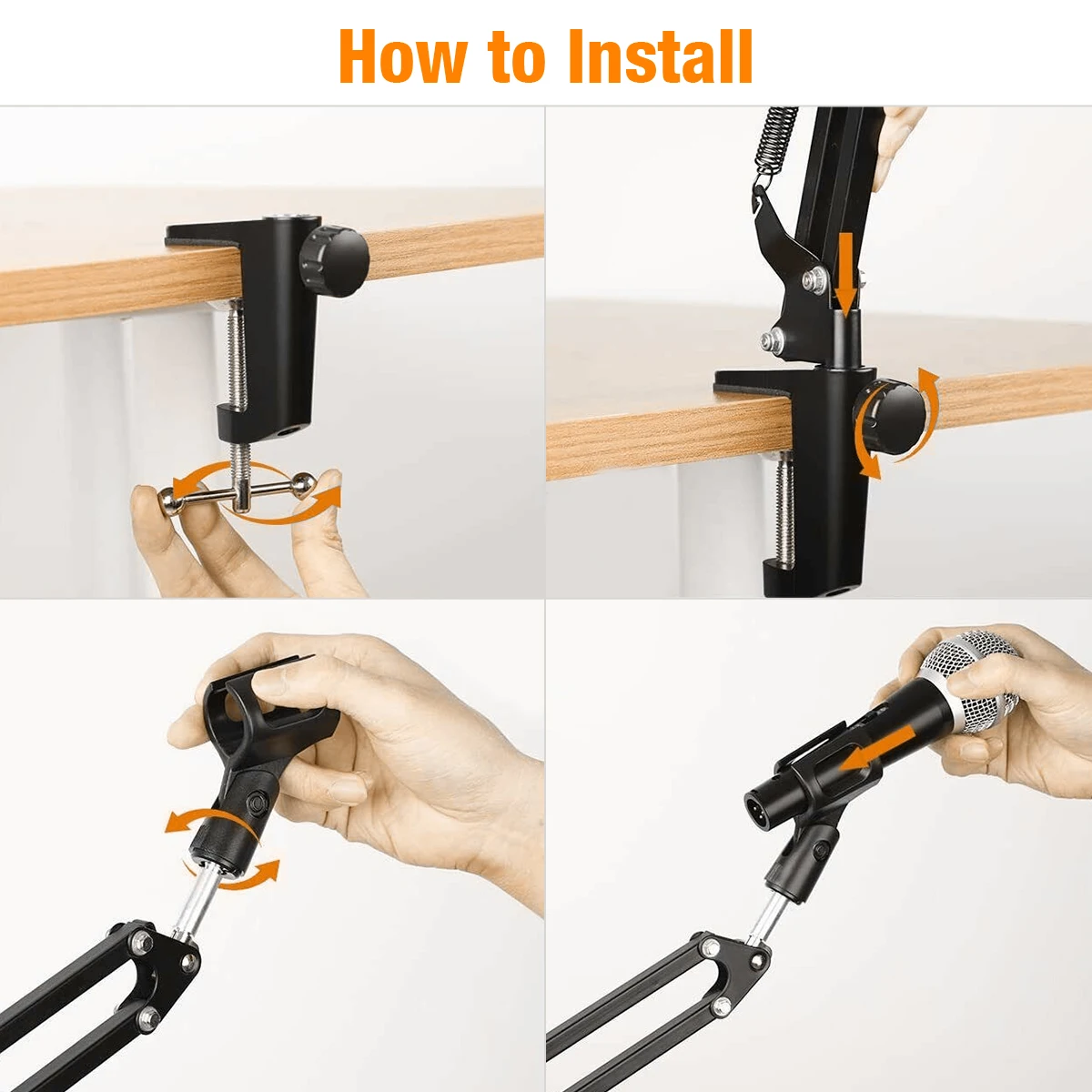 How to Install