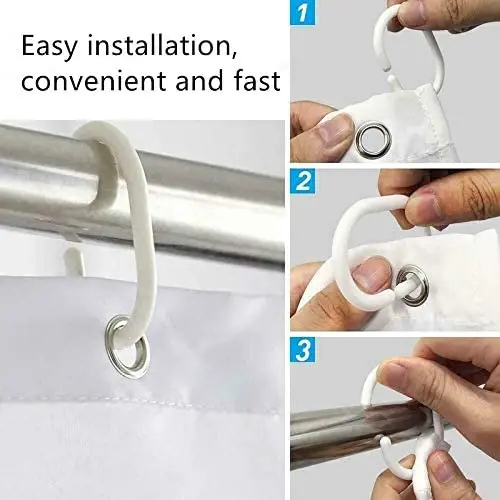 Easy installation, convenient and fast

1

2

3