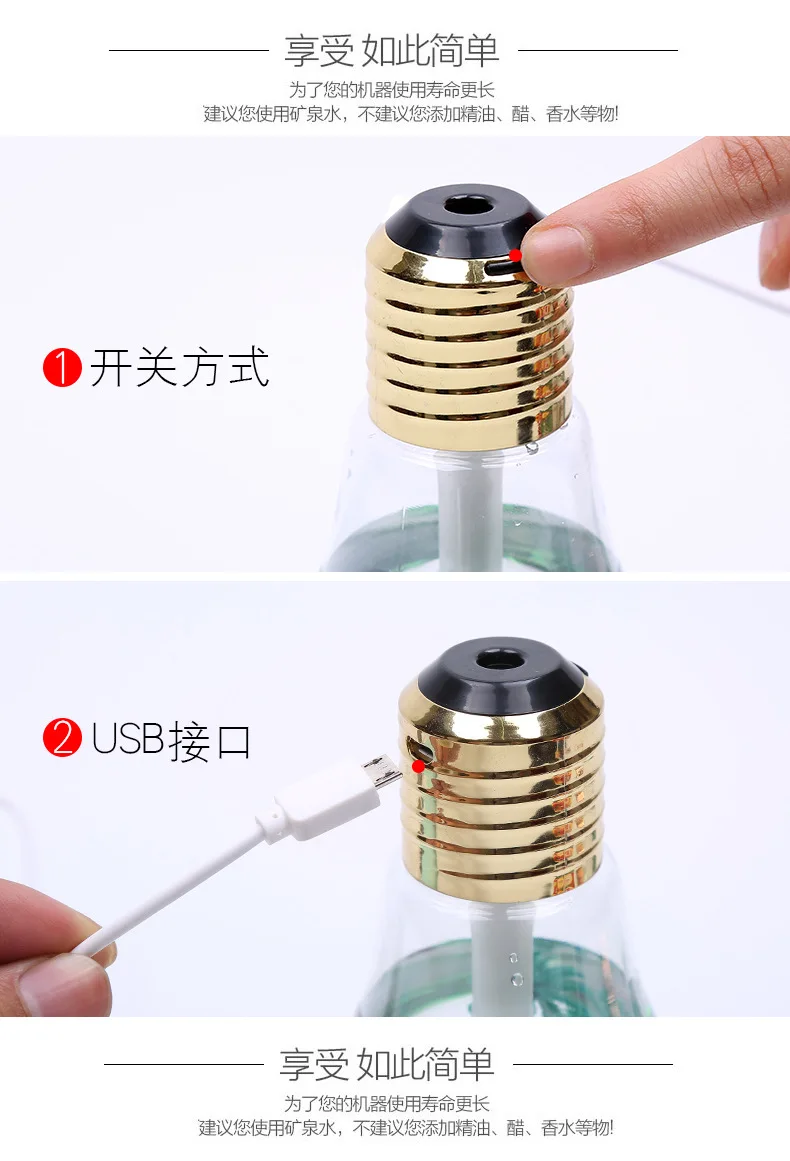 享受 如此简单

为了您的机器使用寿命更长
建议您使用矿泉水，不建议您添加精油、醋、香水等物!

1 开关方式

2 USB接口

享受 如此简单

为了您的机器使用寿命更长
建议您使用矿泉水，不建议您添加精油、醋、香水等物!