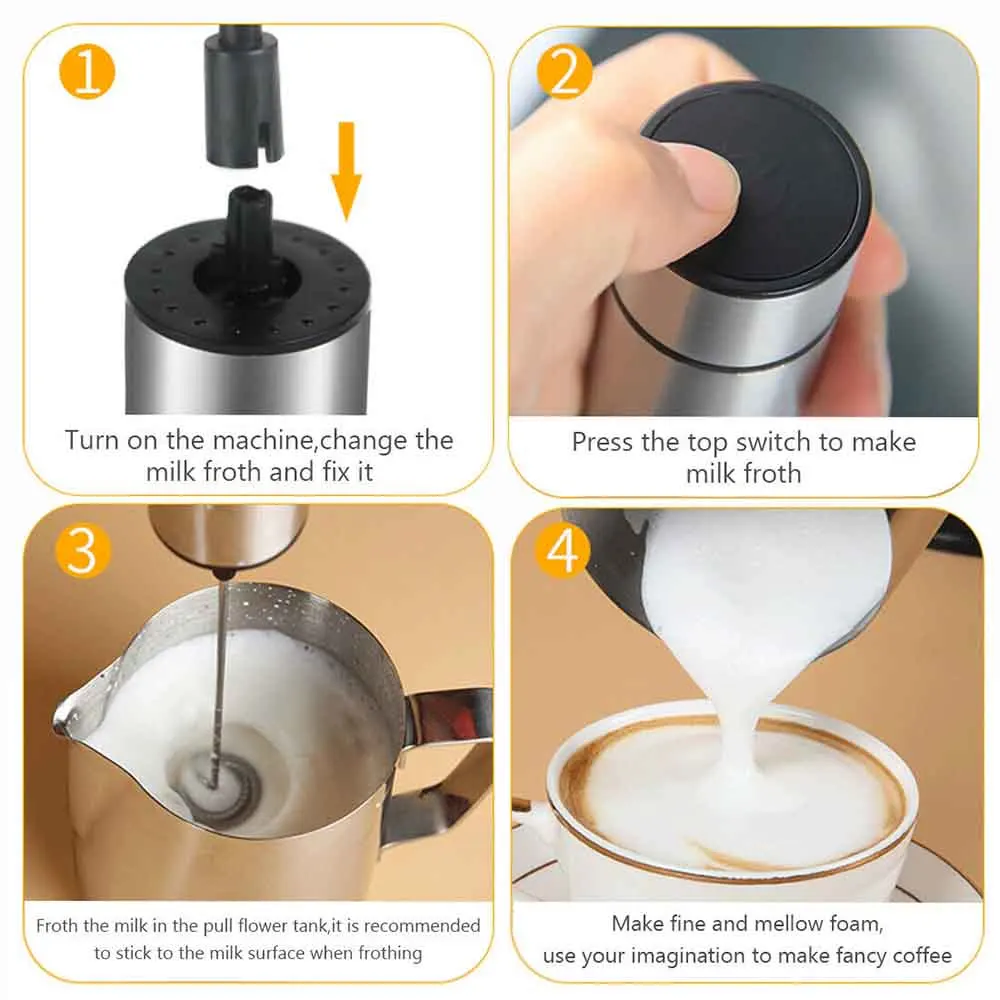 1

Turn on the machine,change the milk froth and fix it

2

Press the top switch to make milk froth

3

Froth the milk in the pull flower tank,it is recommended to stick to the milk surface when frothing

4

Make fine and mellow foam, use your imagination to make fancy coffee