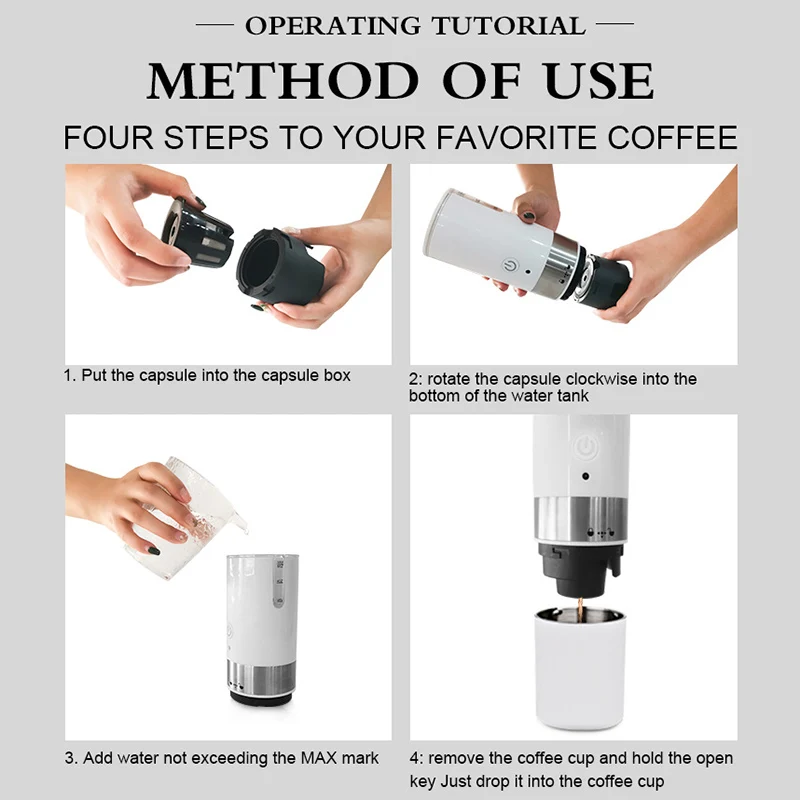 — OPERATING TUTORIAL —

METHOD OF USE

FOUR STEPS TO YOUR FAVORITE COFFEE

1. Put the capsule into the capsule box

2: rotate the capsule clockwise into the bottom of the water tank

3. Add water not exceeding the MAX mark

4: remove the coffee cup and hold the open key Just drop it into the coffee cup