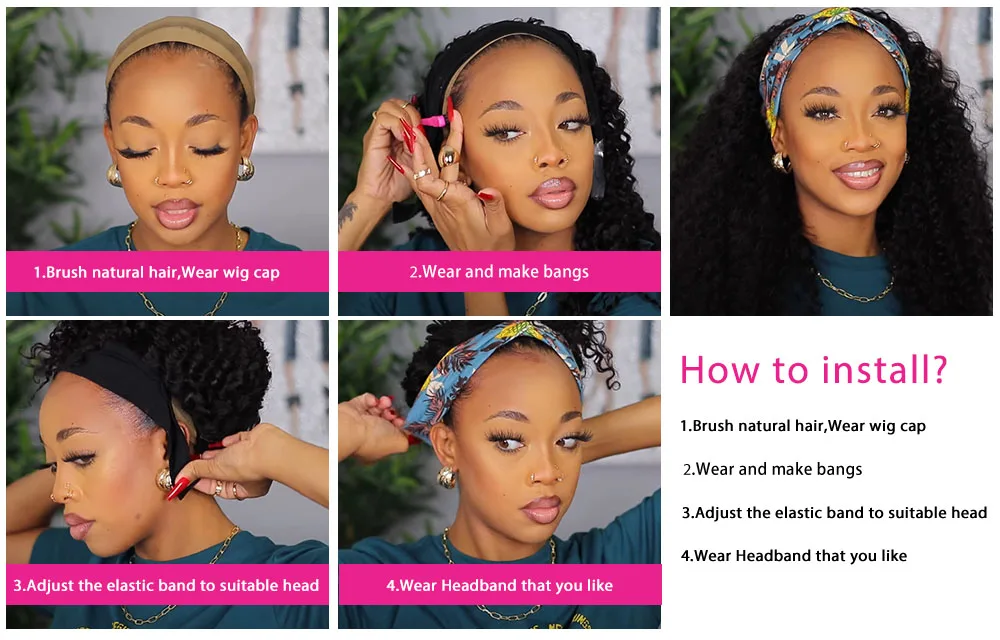 1.Brush natural hair,Wear wig cap

2.Wear and make bangs

3.Adjust the elastic band to suitable head

4.Wear Headband that you like

How to install?

1.Brush natural hair,Wear wig cap

2.Wear and make bangs

3.Adjust the elastic band to suitable head

4.Wear Headband that you like