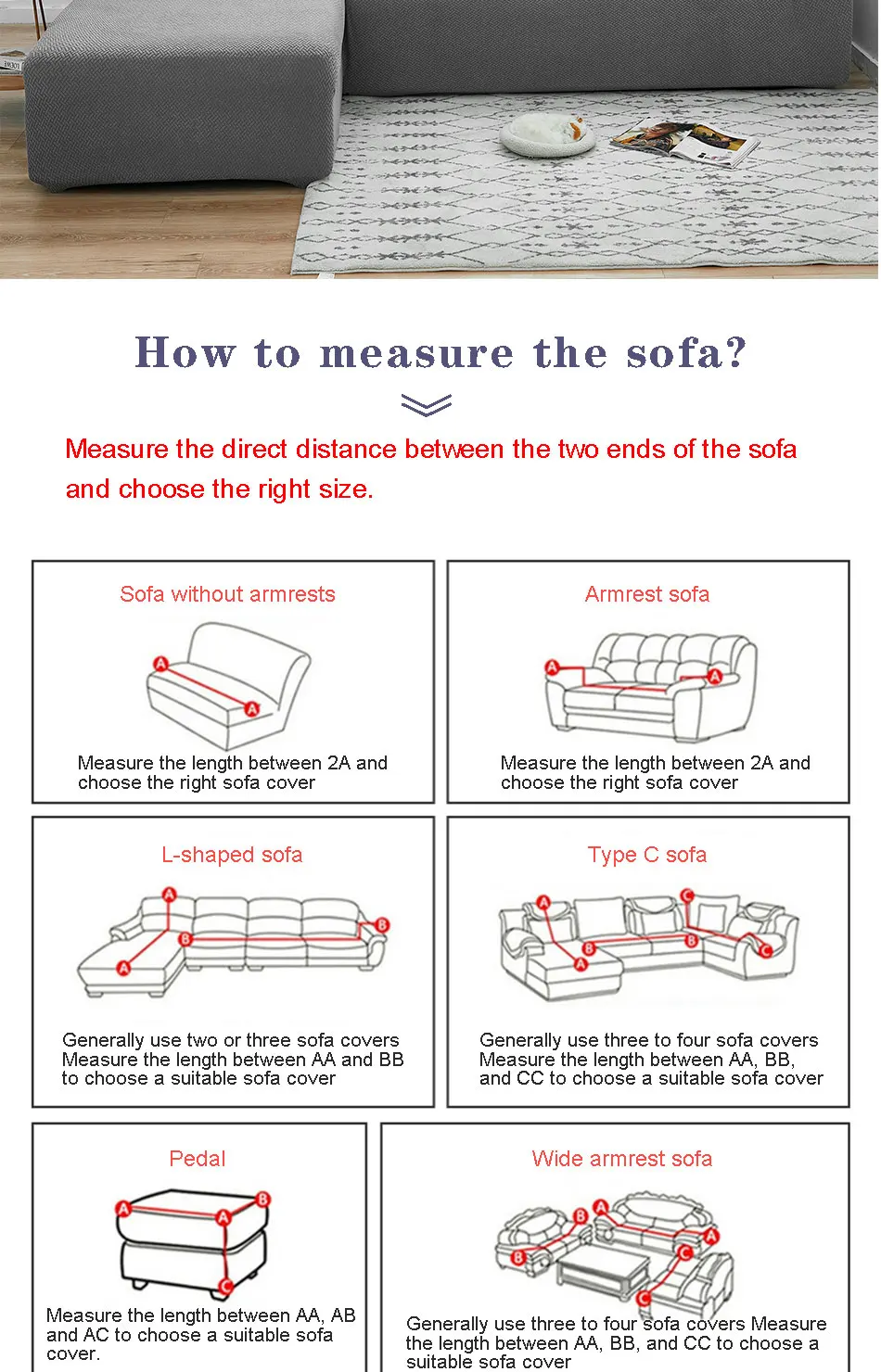 How to measure the sofa?

Measure the direct distance between the two ends of the sofa and choose the right size.

Sofa without armrests

A A

Measure the length between 2A and choose the right sofa cover

Armrest sofa

A A

Measure the length between 2A and choose the right sofa cover

L-shaped sofa

A B B A

Generally use two or three sofa covers Measure the length between AA and BB to choose a suitable sofa cover

Type C sofa

A C B B A C

Generally use three to four sofa covers Measure the length between AA, BB, and CC to choose a suitable sofa cover

Pedal

A B A C

Measure the length between AA, AB and AC to choose a suitable sofa cover.

Wide armrest sofa

B A B A C C

Generally use three to four sofa covers Measure the length between AA, BB, and CC to choose a suitable sofa cover