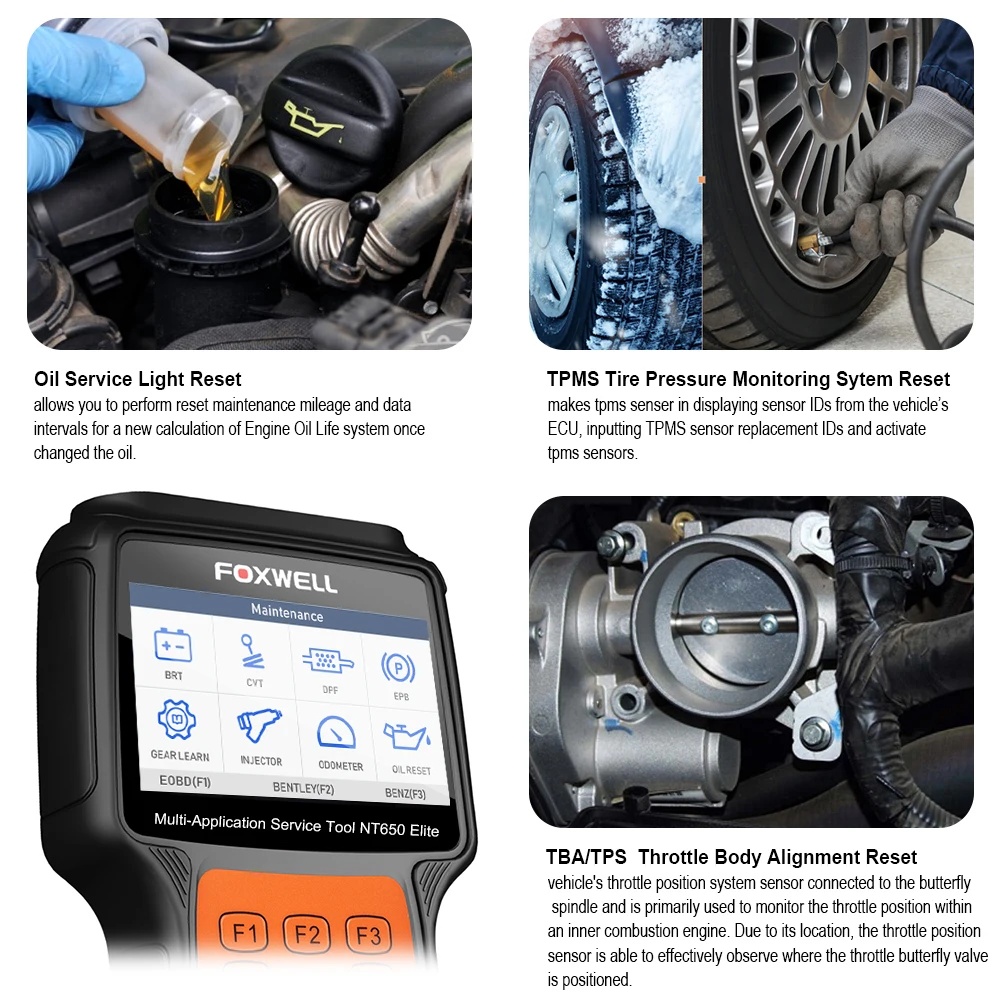 Oil Service Light Reset
allows you to perform reset maintenance mileage and data intervals for a new calculation of Engine Oil Life system once changed the oil.

TPMS Tire Pressure Monitoring Sytem Reset
makes tpms senser in displaying sensor IDs from the vehicle's ECU, inputting TPMS sensor replacement IDs and activate tpms sensors.

FOXWELL

Maintenance

BRT

CVT

DPF

EPB

GEAR LEARN

INJECTOR

ODOMETER

OIL RESET

EOBD(F1)

BENTLEY(F2)

BENZ(F3)

Multi-Application Service Tool NT650 Elite

F1

F2

F3

TBA/TPS Throttle Body Alignment Reset
vehicle's throttle position system sensor connected to the butterfly spindle and is primarily used to monitor the throttle position within an inner combustion engine. Due to its location, the throttle position sensor is able to effectively observe where the throttle butterfly valve is positioned.