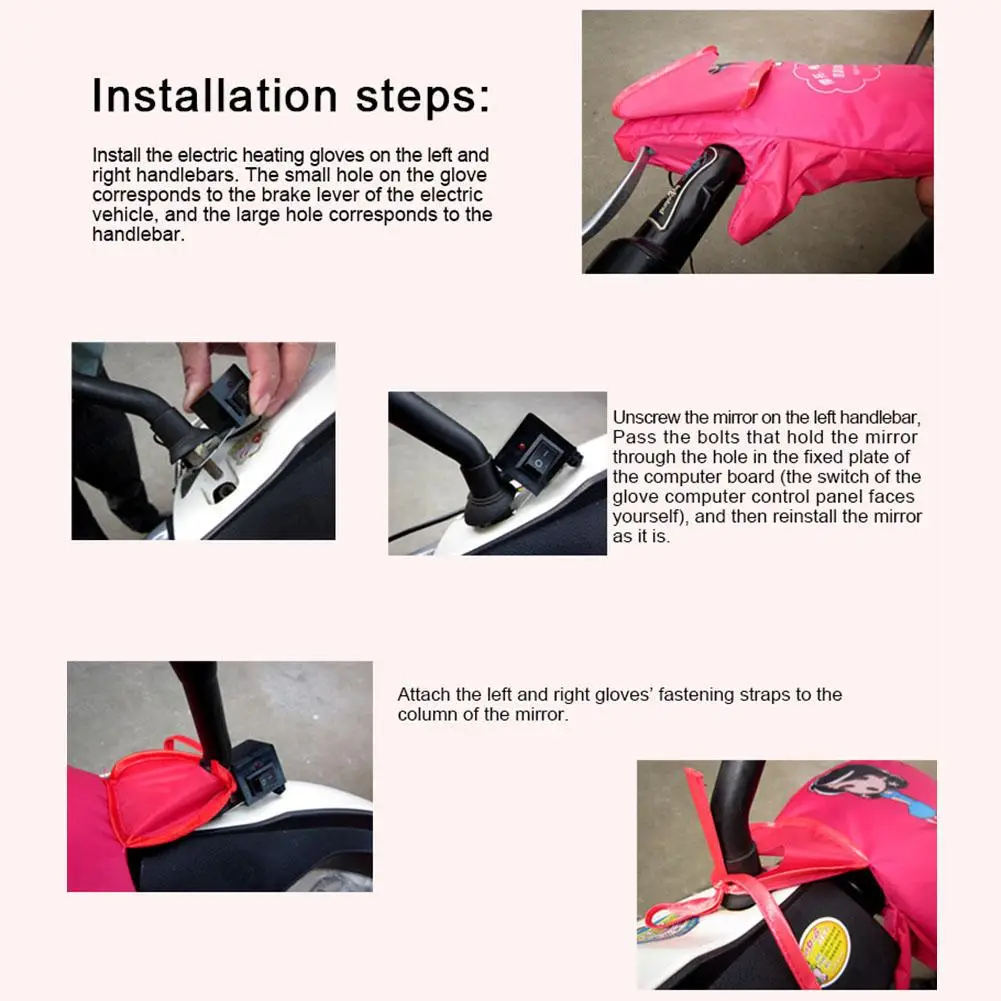 Installation steps:

Install the electric heating gloves on the left and right handlebars. The small hole on the glove corresponds to the brake lever of the electric vehicle, and the large hole corresponds to the handlebar.

Unscrew the mirror on the left handlebar, Pass the bolts that hold the mirror through the hole in the fixed plate of the computer board (the switch of the glove computer control panel faces yourself), and then reinstall the mirror as it is.

Attach the left and right gloves' fastening straps to the column of the mirror.