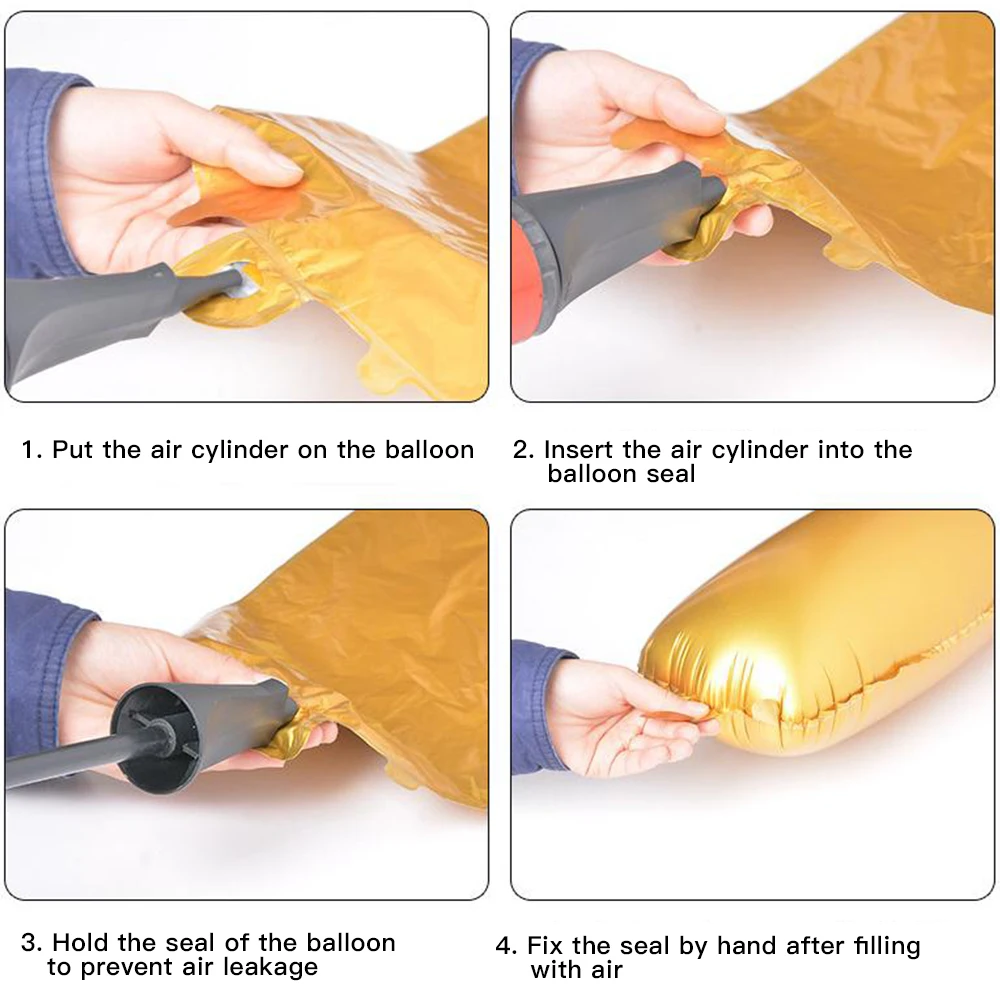 1. Put the air cylinder on the balloon

2. Insert the air cylinder into the balloon seal

3. Hold the seal of the balloon to prevent air leakage

4. Fix the seal by hand after filling with air