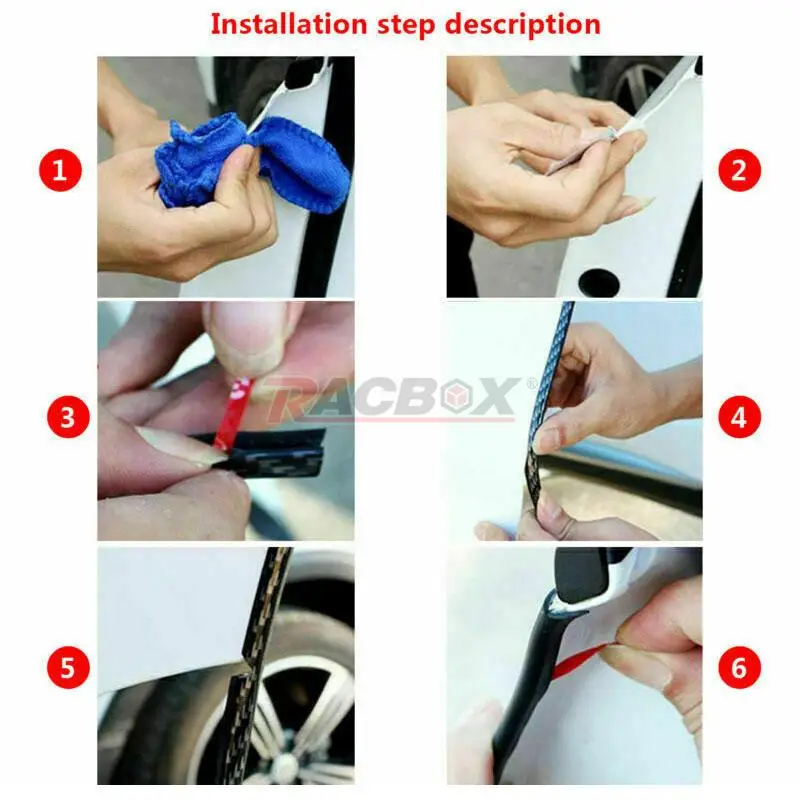 Installation step description

1

2

3

RACBOX®

4

5

6