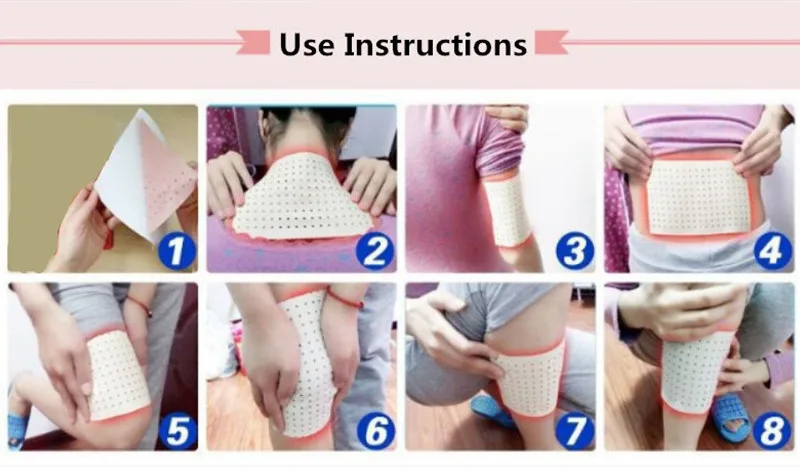 Use Instructions

1

2

3

4

5

6

7

8