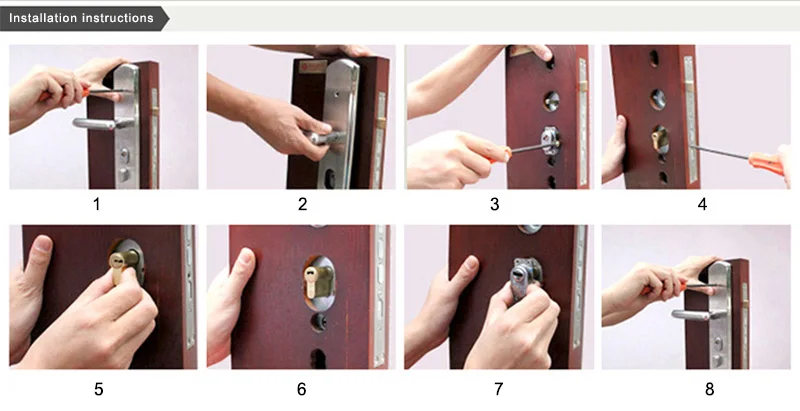 Installation instructions

1

2

3

4

5

6

7

8