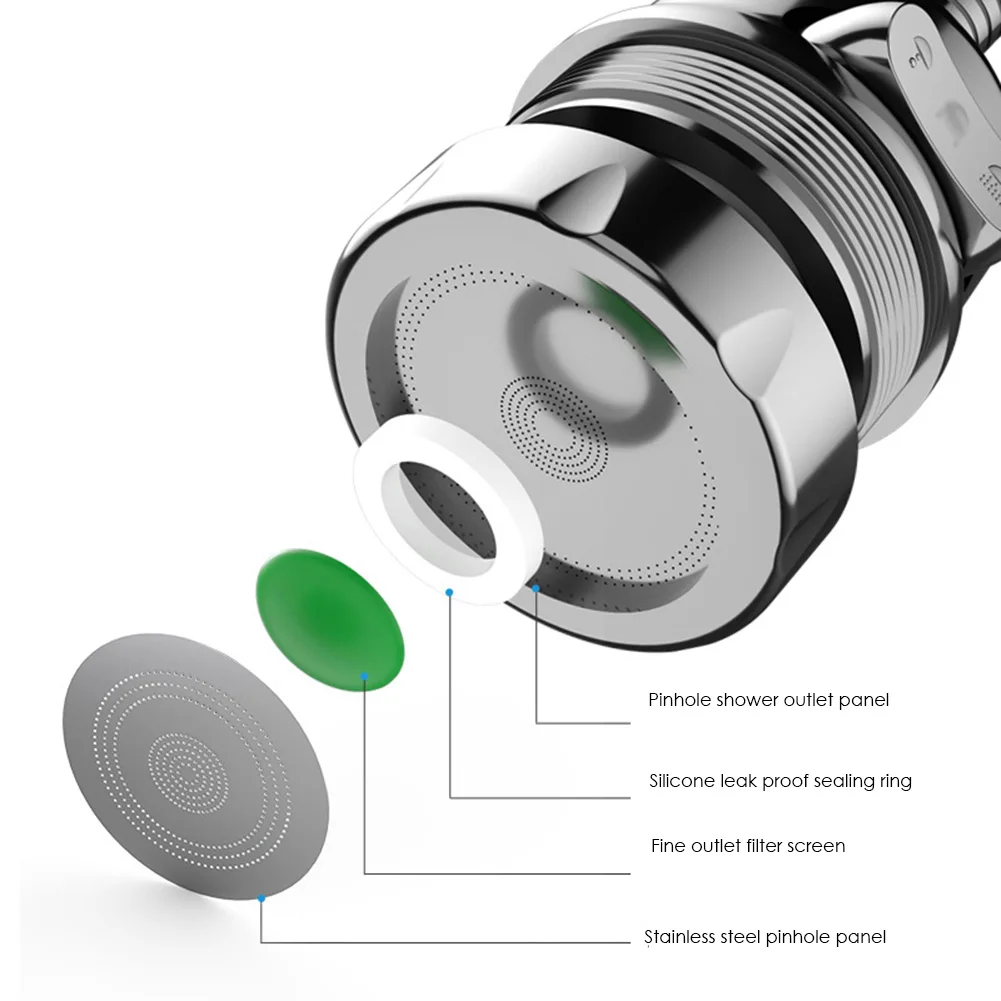 Pinhole shower outlet panel

Silicone leak proof sealing ring

Fine outlet filter screen

Stainless steel pinhole panel