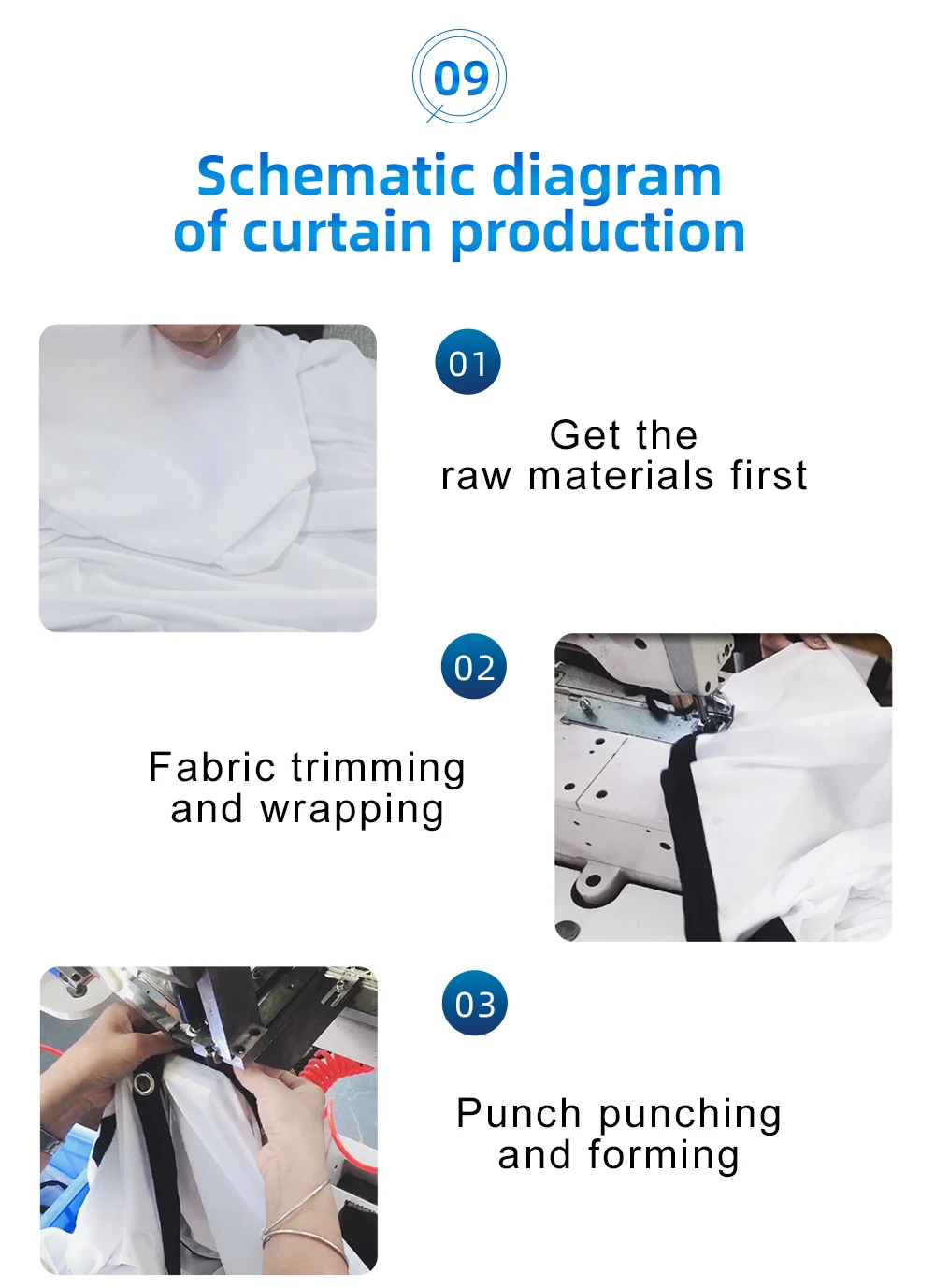 09

Schematic diagram of curtain production

01

Get the raw materials first

02

Fabric trimming and wrapping

03

Punch punching and forming