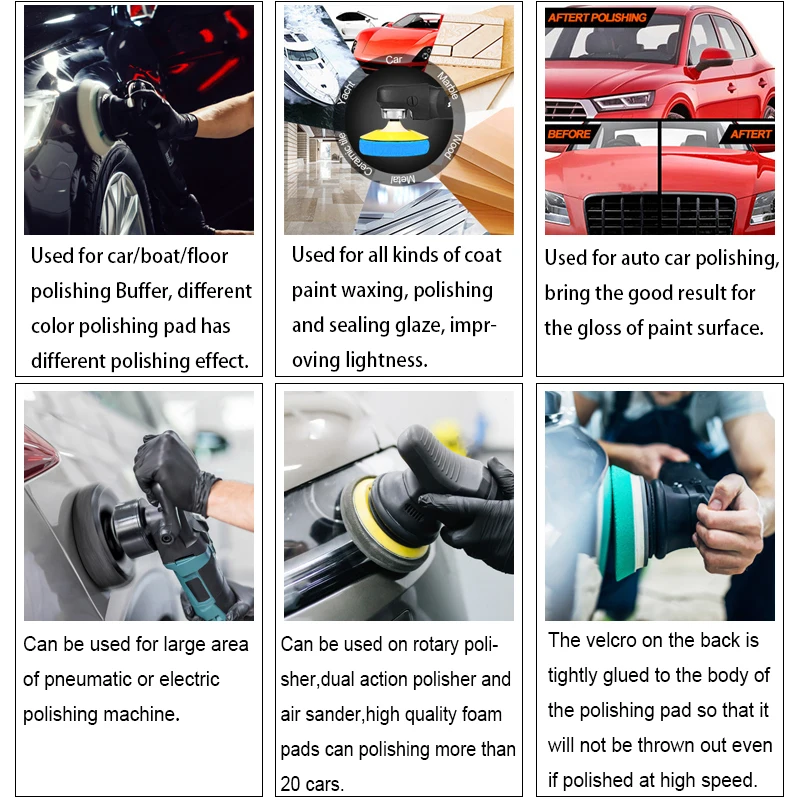 Used for car/boat/floor polishing Buffer, different color polishing pad has different polishing effect.

Car
Marble
Wood
Metal
Ceramic tile
Yacht

Used for all kinds of coat paint waxing, polishing and sealing glaze, improving lightness.

AFTERT POLISHING
BEFORE
AFTER

Used for auto car polishing, bring the good result for the gloss of paint surface.

Can be used for large area of pneumatic or electric polishing machine.

Can be used on rotary polisher,dual action polisher and air sander,high quality foam pads can polishing more than 20 cars.

The velcro on the back is tightly glued to the body of the polishing pad so that it will not be thrown out even if polished at high speed.