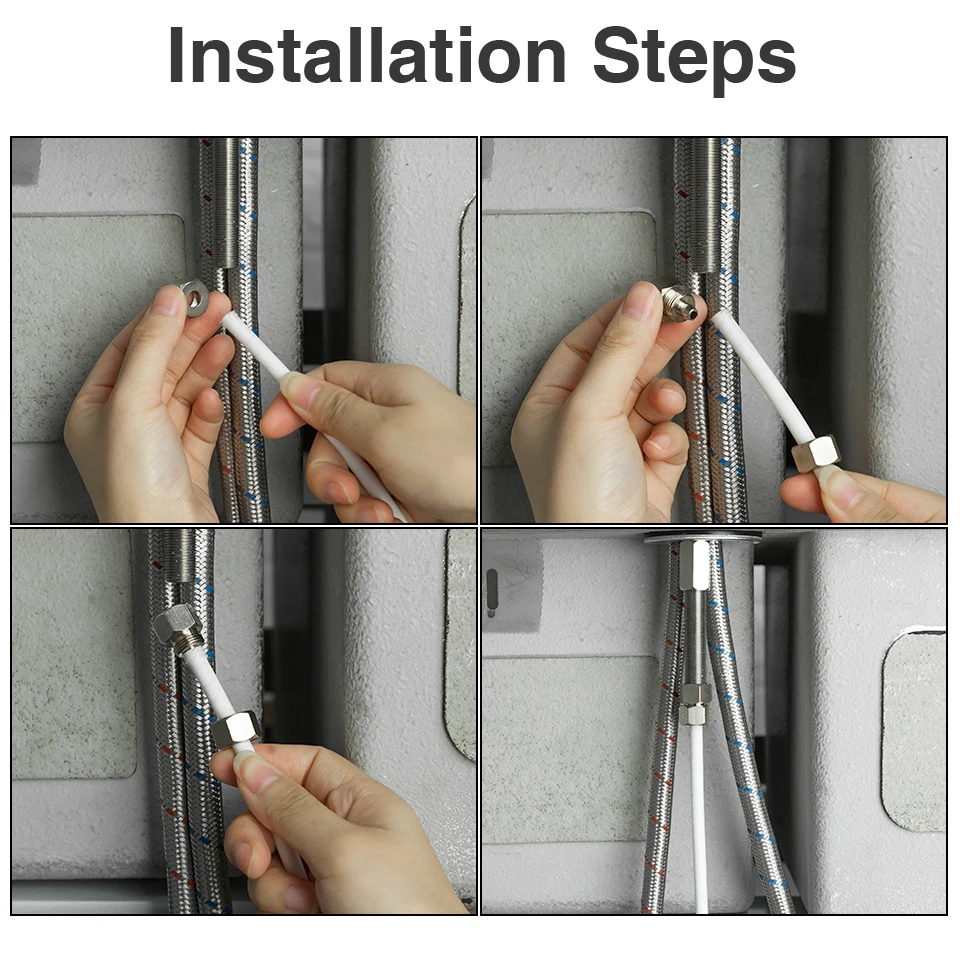 Installation Steps