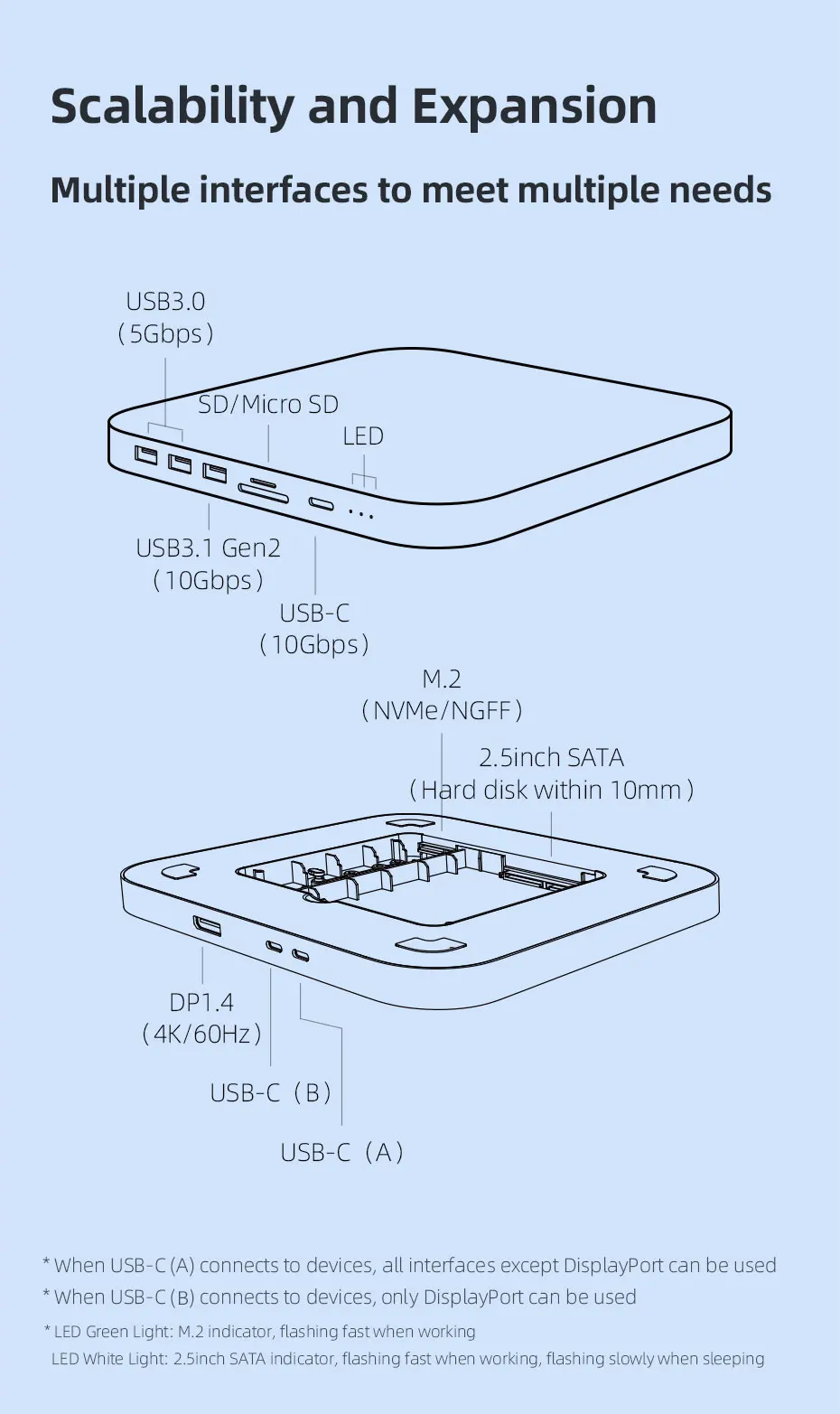 Scalability and Expansion

Multiple interfaces to meet multiple needs

USB3.0
(5Gbps)

SD/Micro SD

LED

USB3.1 Gen2
(10Gbps)

USB-C
(10Gbps)

M.2
(NVMe/NGFF)

2.5inch SATA
(Hard disk within 10mm)

DP1.4
(4K/60Hz)

USB-C (B)

USB-C (A)

* When USB-C (A) connects to devices, all interfaces except DisplayPort can be used
* When USB-C (B) connects to devices, only DisplayPort can be used
* LED Green Light: M.2 indicator, flashing fast when working
LED White Light: 2.5inch SATA indicator, flashing fast when working, flashing slowly when sleeping