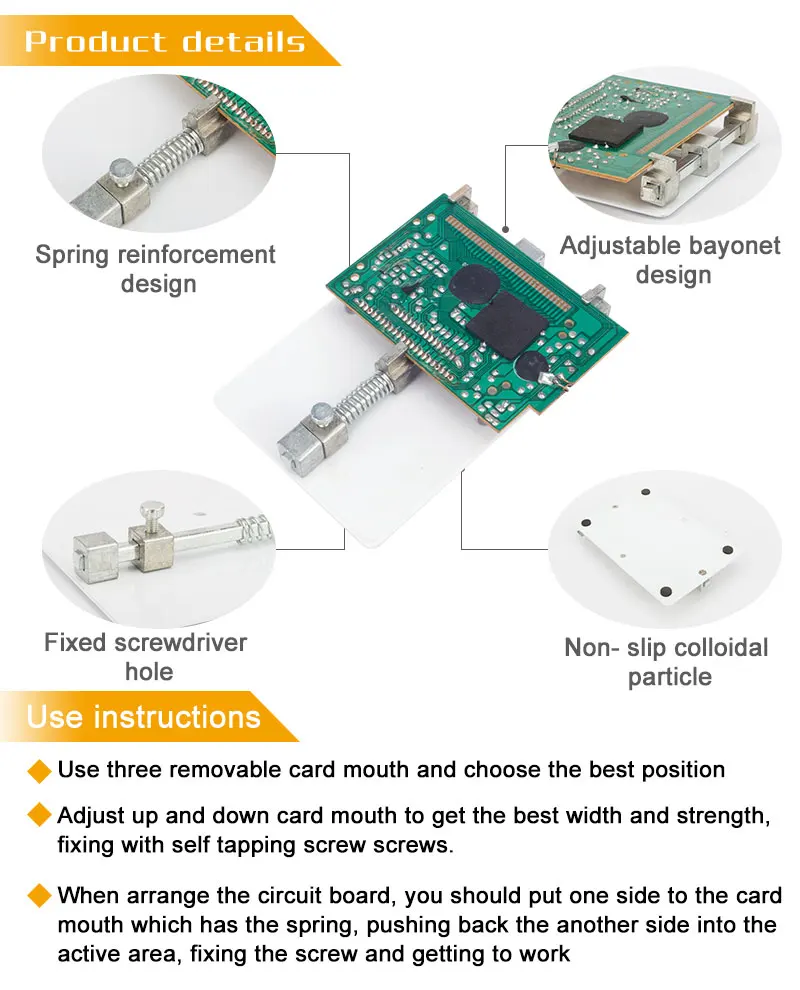 Product details

Spring reinforcement design

Adjustable bayonet design

Fixed screwdriver hole

Non- slip colloidal particle

Use instructions

Use three removable card mouth and choose the best position

Adjust up and down card mouth to get the best width and strength, fixing with self tapping screw screws.

When arrange the circuit board, you should put one side to the card mouth which has the spring, pushing back the another side into the active area, fixing the screw and getting to work