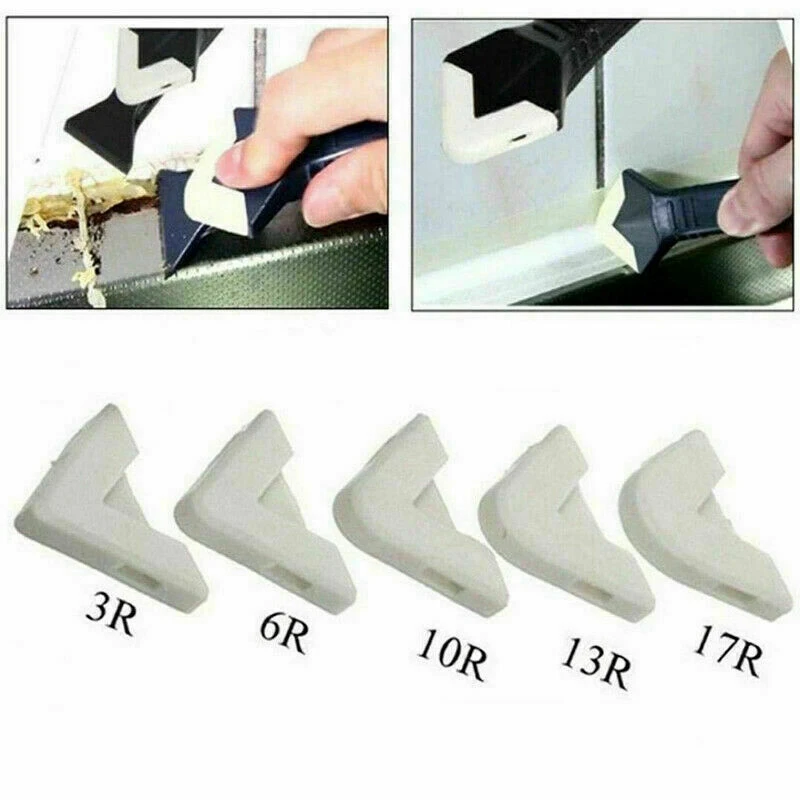 3R 6R 10R 13R 17R