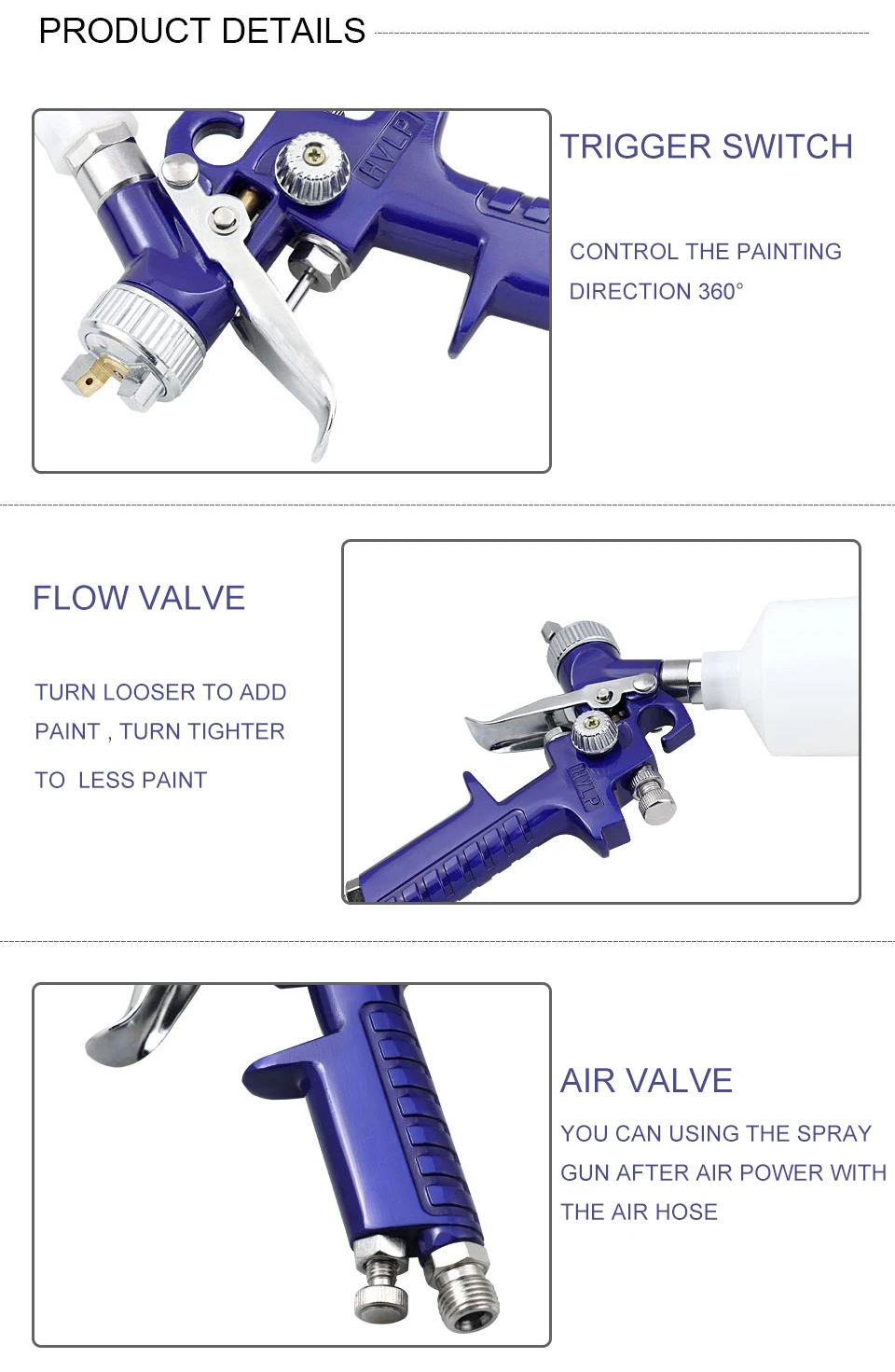 PRODUCT DETAILS

HVLP

TRIGGER SWITCH

CONTROL THE PAINTING DIRECTION 360°

FLOW VALVE

TURN LOOSER TO ADD PAINT , TURN TIGHTER TO LESS PAINT

HVLP

AIR VALVE

YOU CAN USING THE SPRAY GUN AFTER AIR POWER WITH THE AIR HOSE