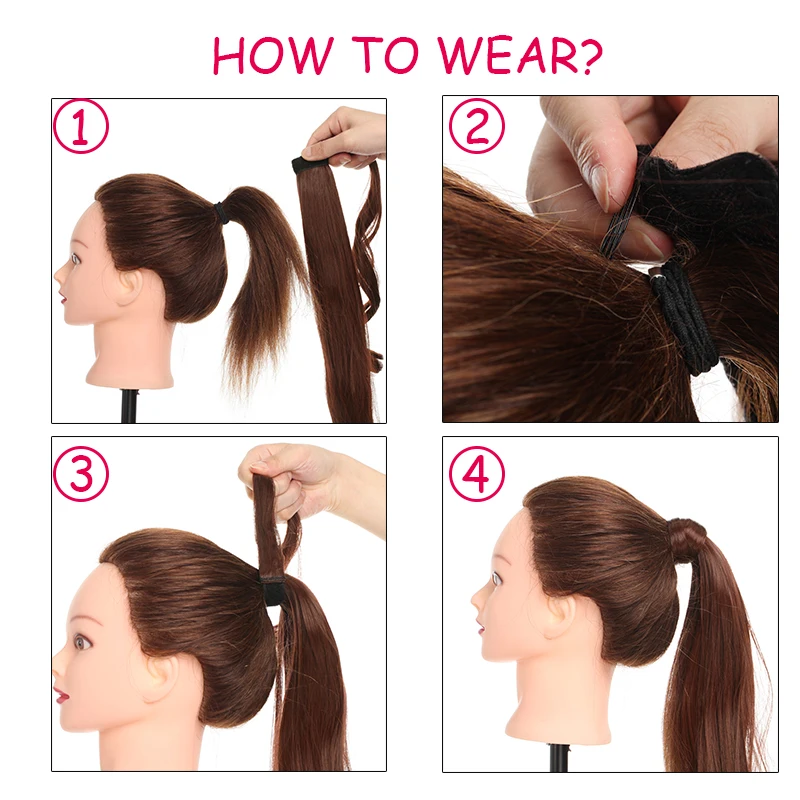 HOW TO WEAR?

1

2

3

4