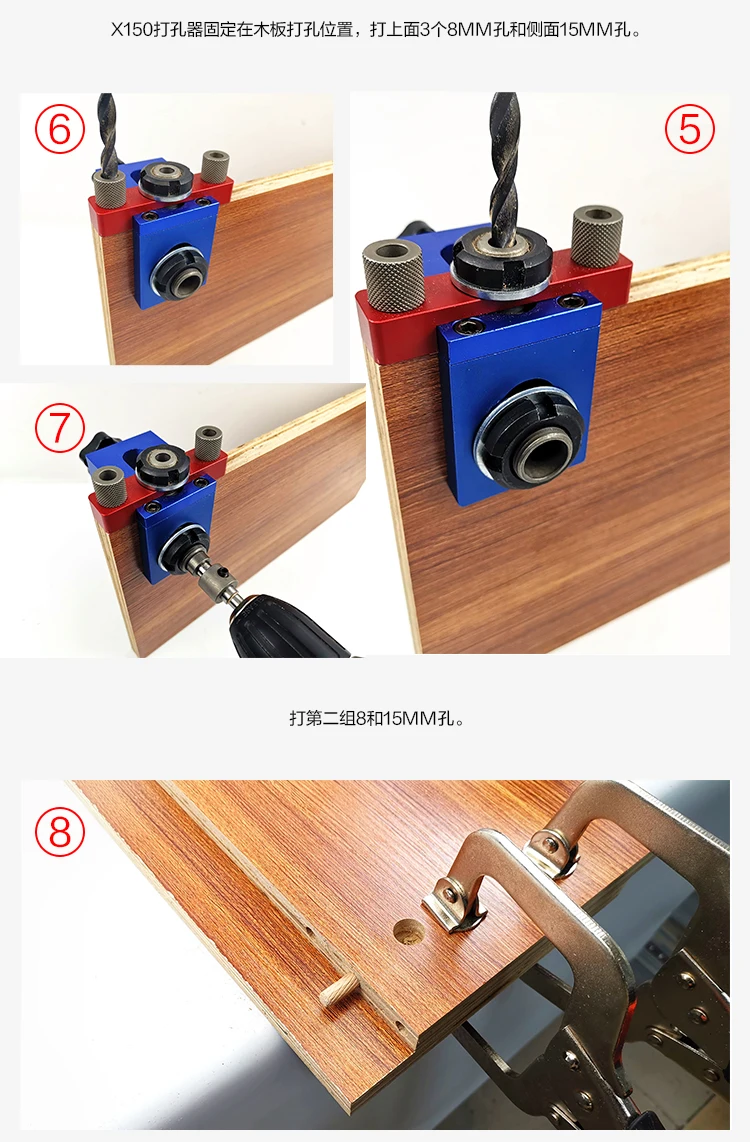 X150打孔器固定在木板打孔位置，打上面3个8MM孔和侧面15MM孔。

⑥

⑤

⑦

打第二组8和15MM孔。

⑧