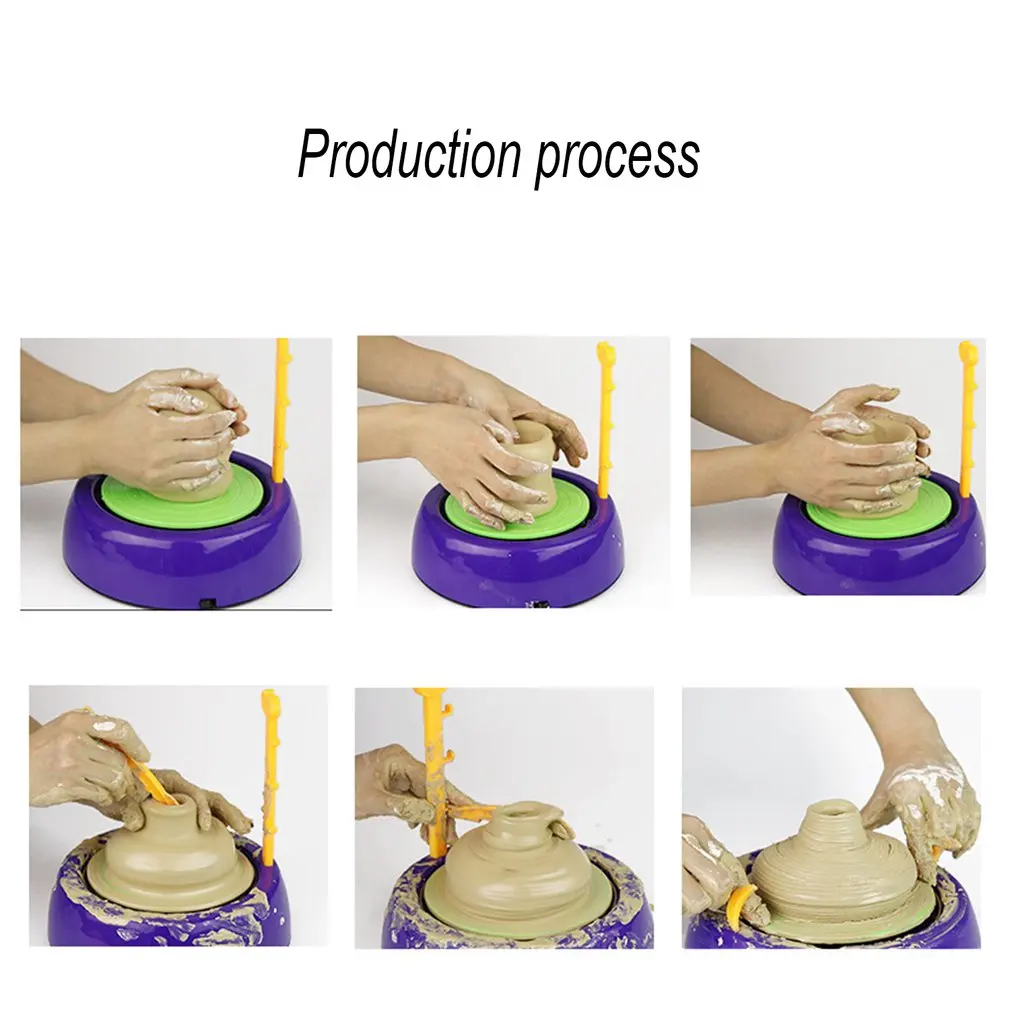 Production process