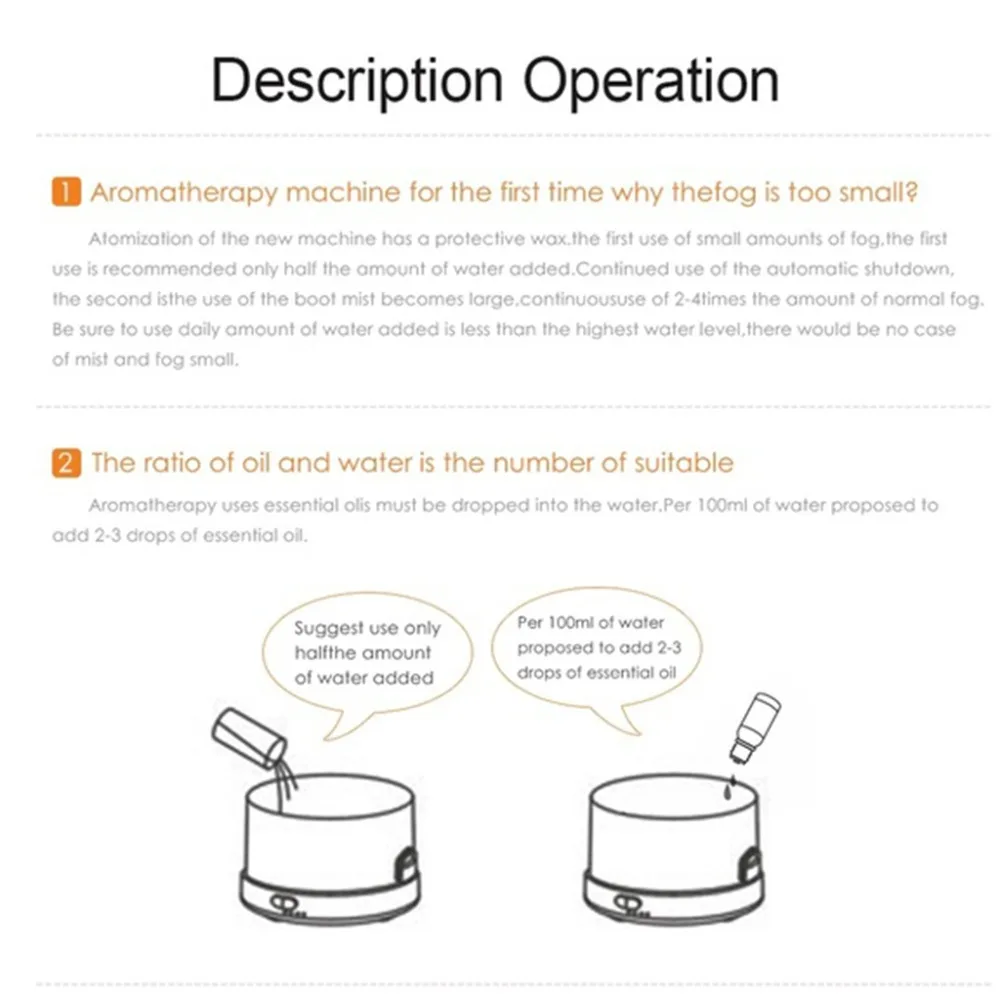 Description Operation

1 Aromatherapy machine for the first time why thefog is too small?

Atomization of the new machine has a protective wax.the first use of small amounts of fog,the first use is recommended only half the amount of water added.Continued use of the automatic shutdown, the second isthe use of the boot mist becomes large,continuoususe of 2-4times the amount of normal fog. Be sure to use daily amount of water added is less than the highest water level,there would be no case of mist and fog small.

2 The ratio of oil and water is the number of suitable

Aromatherapy uses essential olis must be dropped into the water.Per 100ml of water proposed to add 2-3 drops of essential oil.

Suggest use only halfthe amount of water added

Per 100ml of water proposed to add 2-3 drops of essential oil