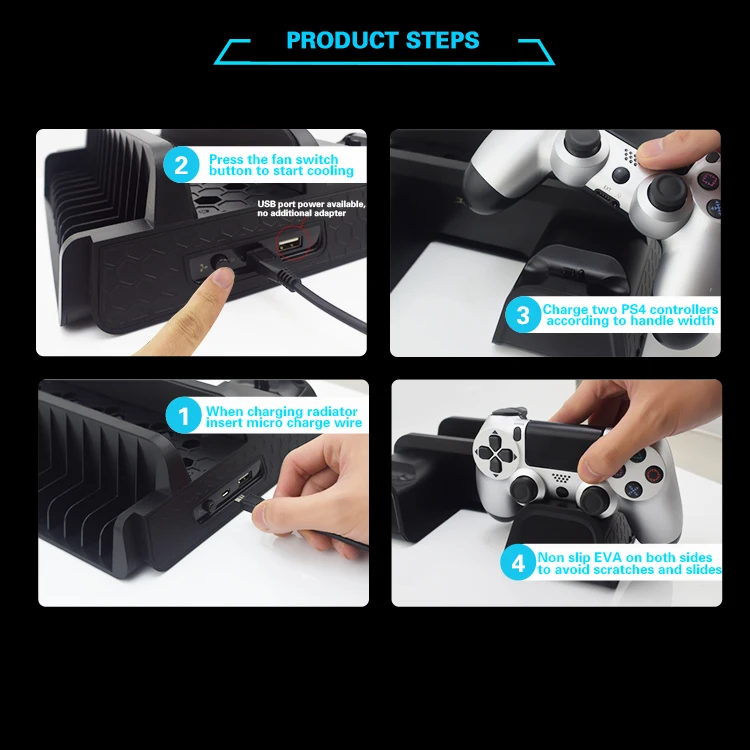 PRODUCT STEPS

2 Press the fan switch button to start cooling

USB port power available, no additional adapter

3 Charge two PS4 controllers according to handle width

1 When charging radiator insert micro charge wire

4 Non slip EVA on both sides to avoid scratches and slides