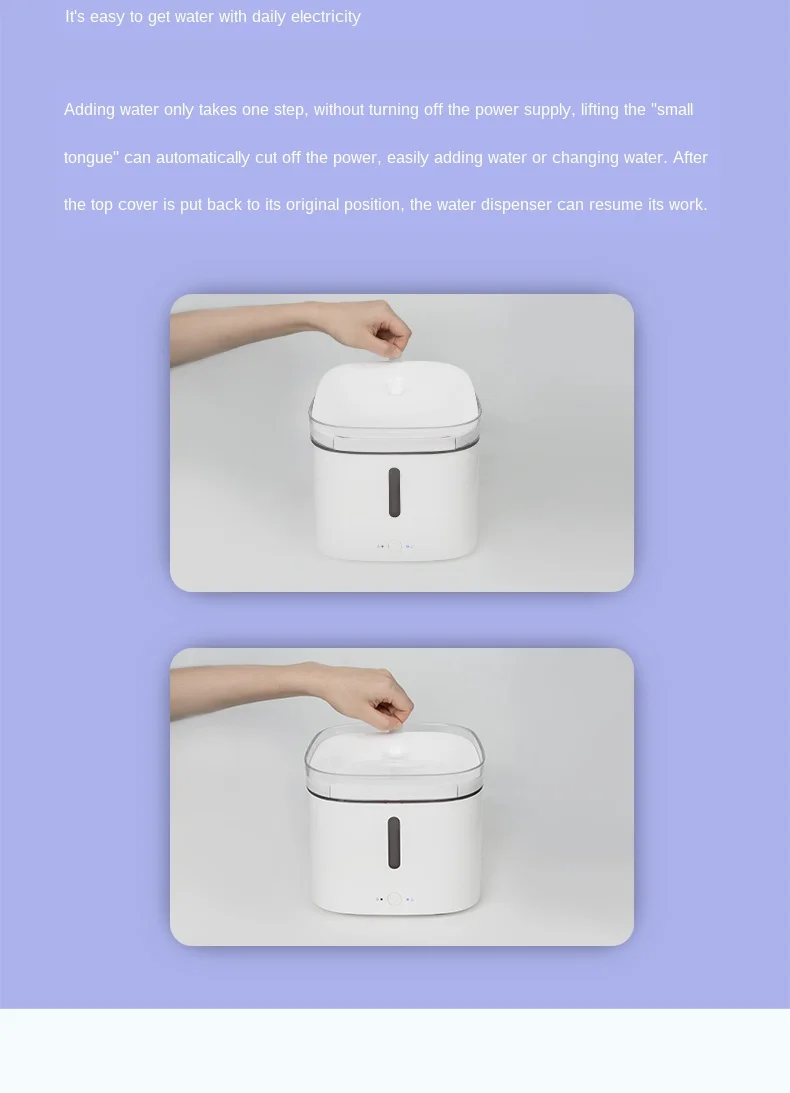 It's easy to get water with daily electricity

Adding water only takes one step, without turning off the power supply, lifting the "small tongue" can automatically cut off the power, easily adding water or changing water. After the top cover is put back to its original position, the water dispenser can resume its work.