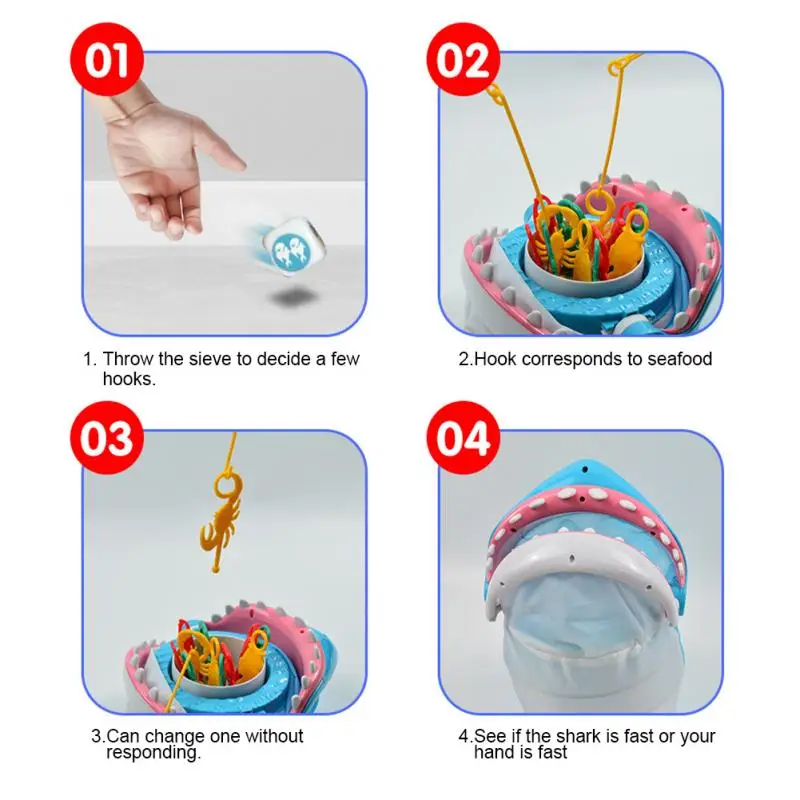 01

1. Throw the sieve to decide a few hooks.

02

2.Hook corresponds to seafood

03

3.Can change one without responding.

04

4.See if the shark is fast or your hand is fast