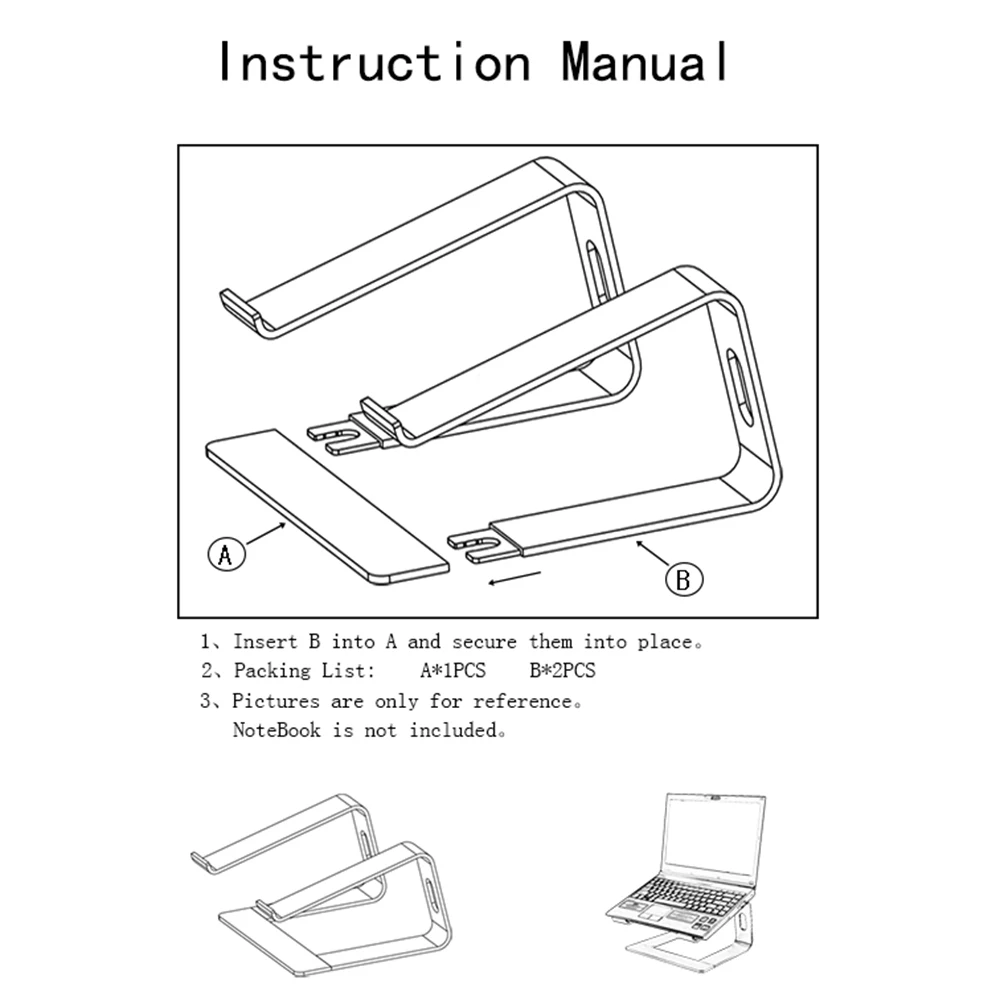 Instruction Manual

A

B

1、Insert B into A and secure them into place。

2、Packing List: A*1PCS B*2PCS

3、Pictures are only for reference。
NoteBook is not included。