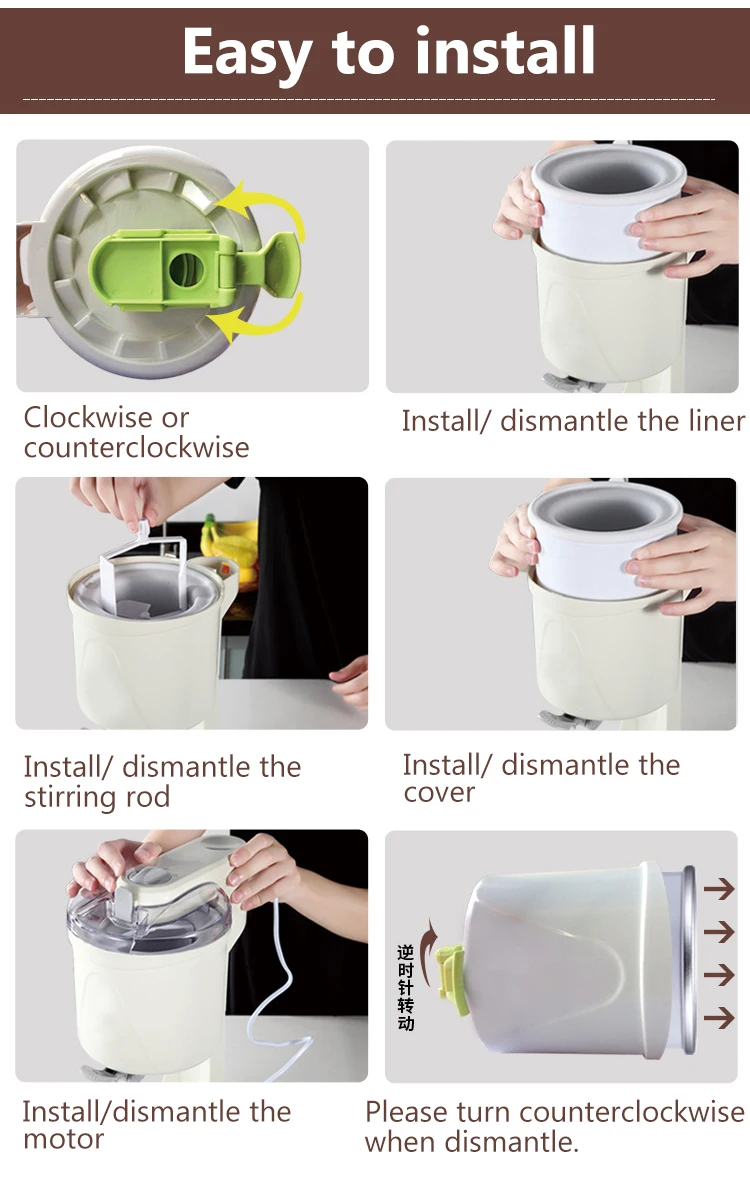 Easy to install

Clockwise or counterclockwise

Install/ dismantle the liner

Install/ dismantle the stirring rod

Install/ dismantle the cover

Install/dismantle the motor

逆时针转动

Please turn counterclockwise when dismantle.