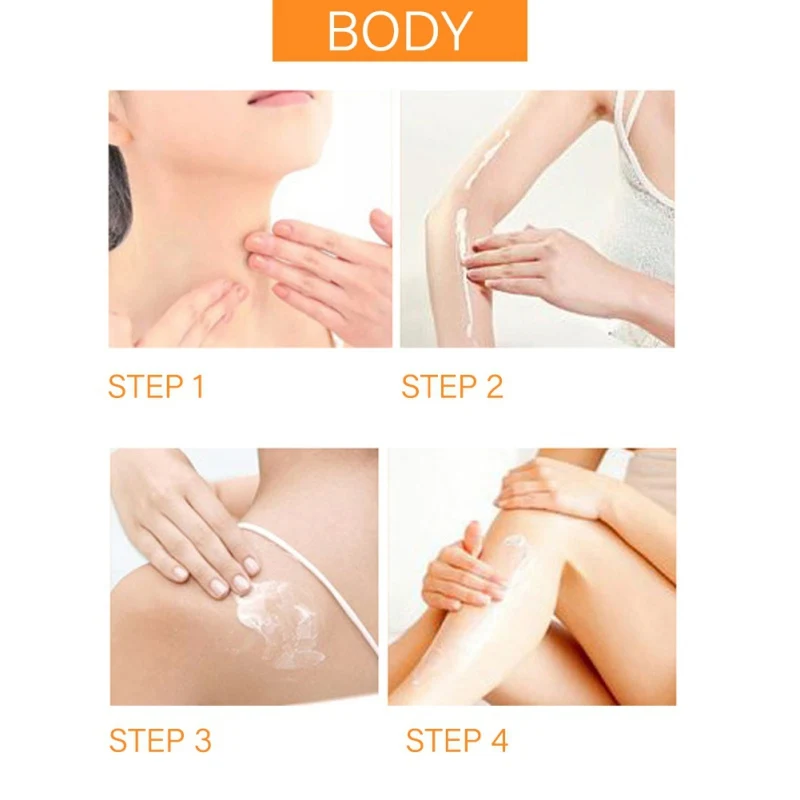 BODY

STEP 1

STEP 2

STEP 3

STEP 4