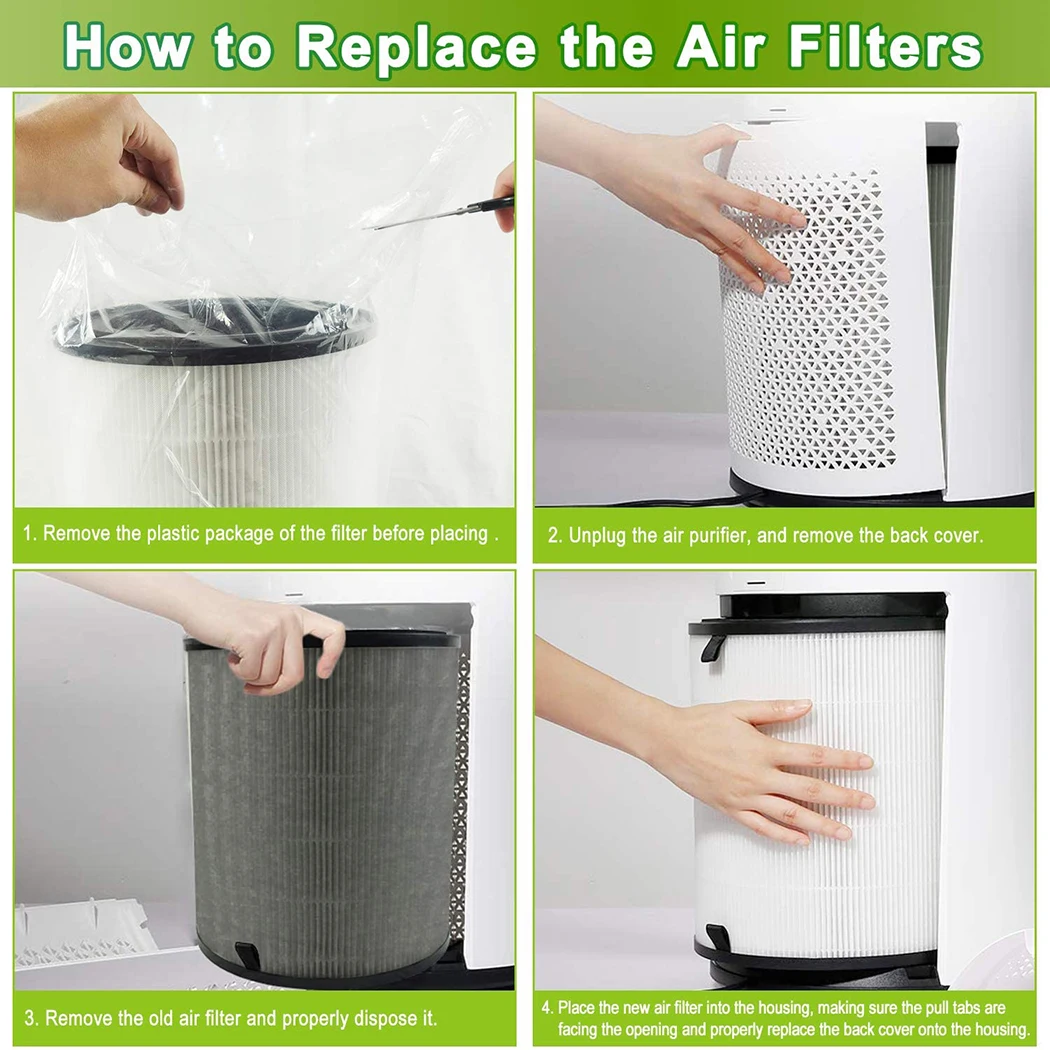 How to Replace the Air Filters

1. Remove the plastic package of the filter before placing .

2. Unplug the air purifier, and remove the back cover.

3. Remove the old air filter and properly dispose it.

4. Place the new air filter into the housing, making sure the pull tabs are facing the opening and properly replace the back cover onto the housing.