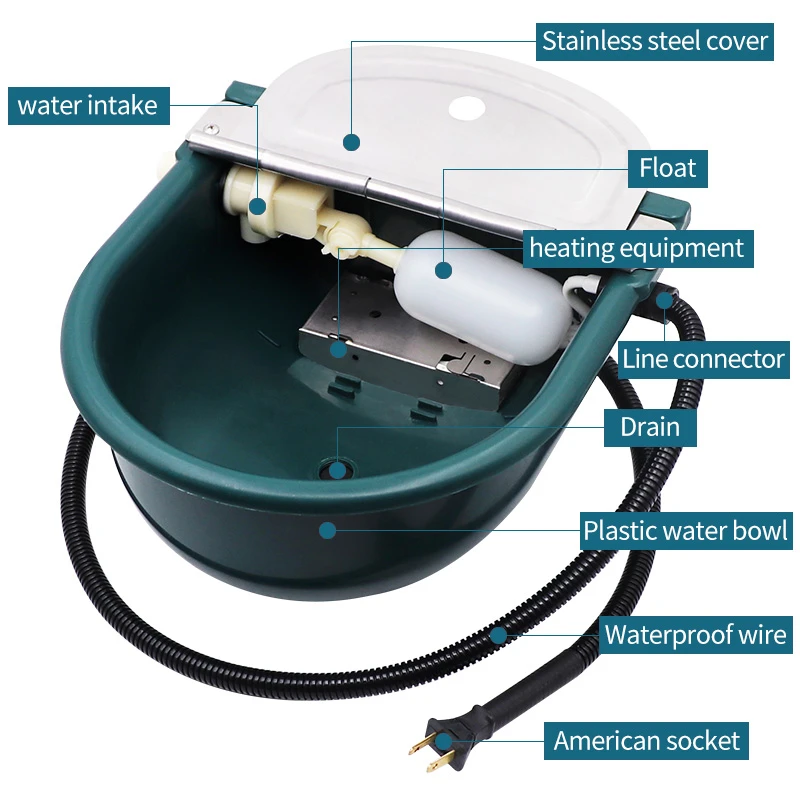 Stainless steel cover

water intake

Float

heating equipment

Line connector

Drain

Plastic water bowl

Waterproof wire

American socket