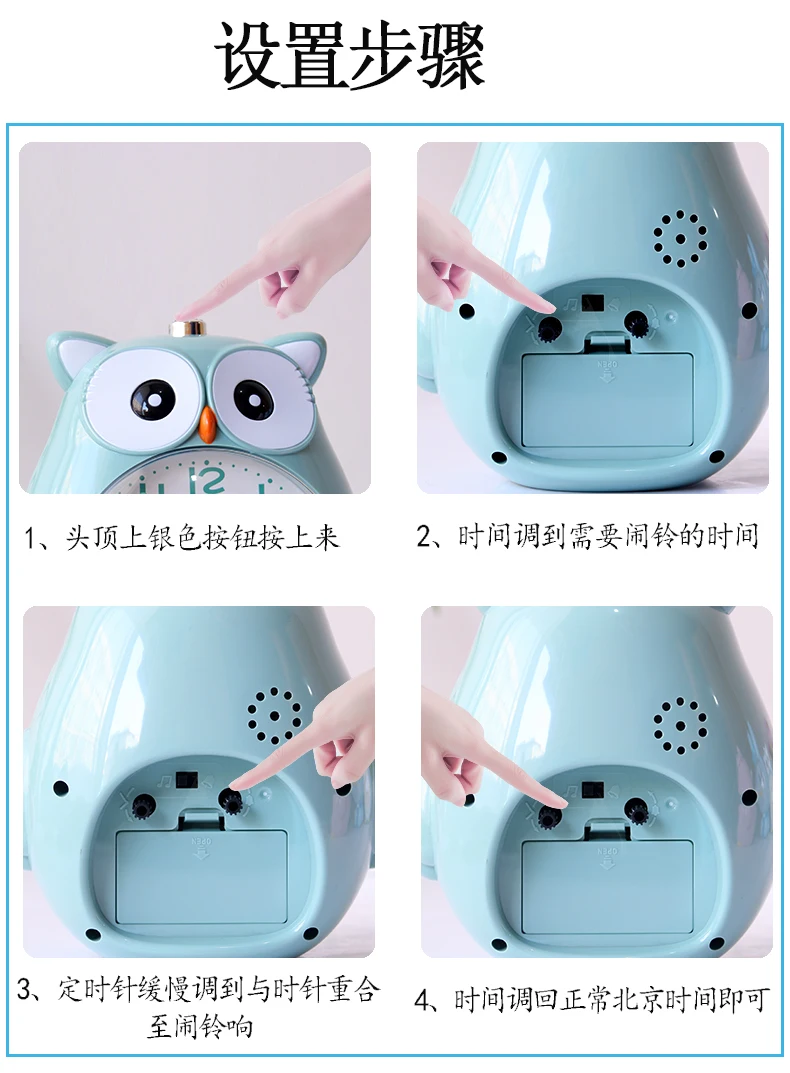 设置步骤

1、头顶上银色按钮按上来

2、时间调到需要闹铃的时间

3、定时针缓慢调到与时针重合至闹铃响

4、时间调回正常北京时间即可