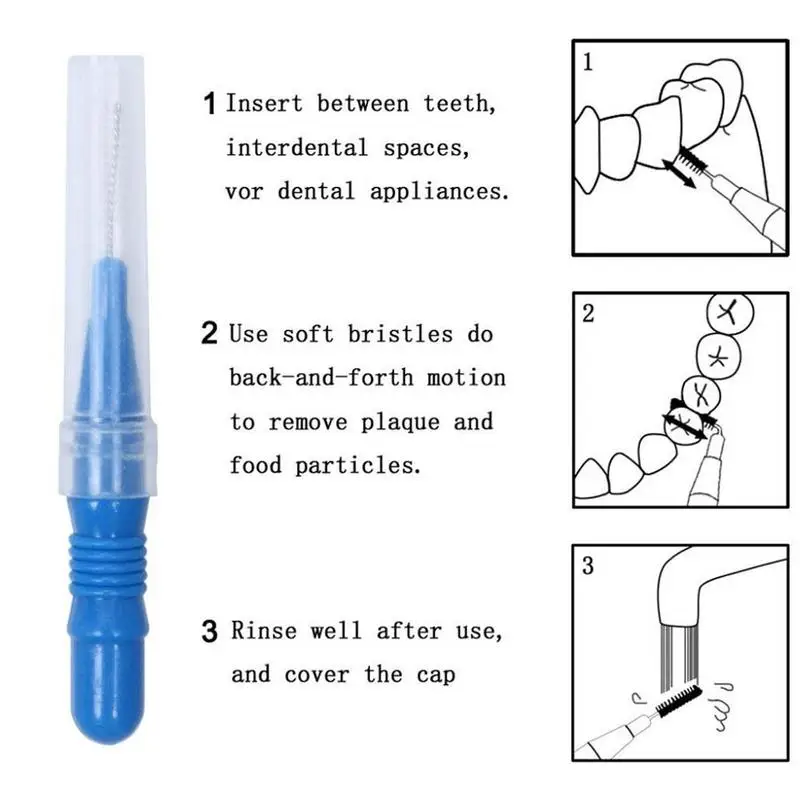 1 Insert between teeth, interdental spaces, vor dental appliances.

2 Use soft bristles do back-and-forth motion to remove plaque and food particles.

3 Rinse well after use, and cover the cap

1

2

3