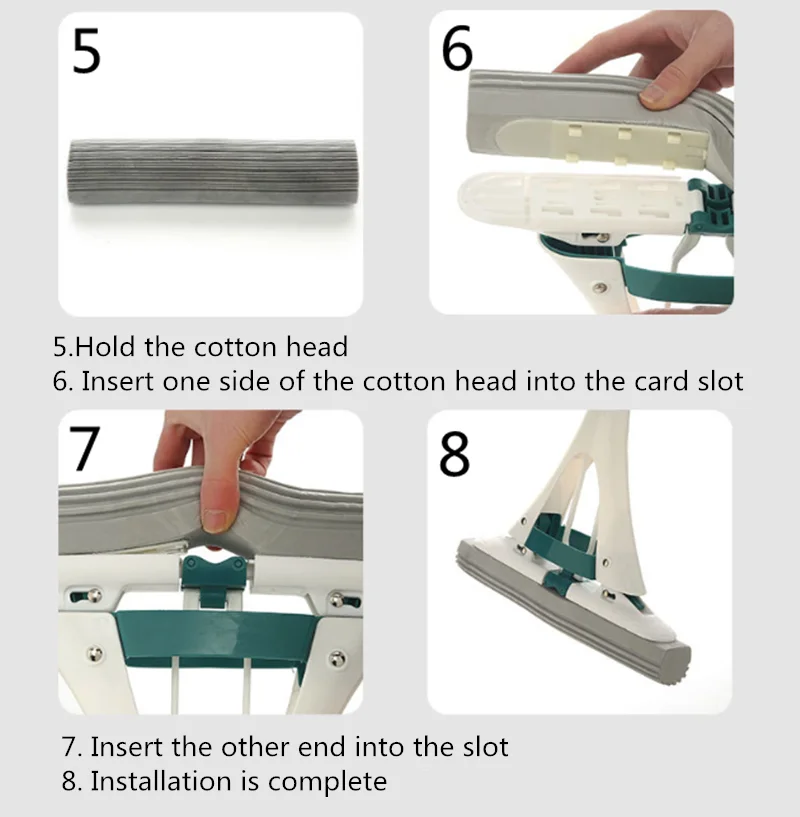 5

6

5.Hold the cotton head
6. Insert one side of the cotton head into the card slot

7

8

7. Insert the other end into the slot
8. Installation is complete