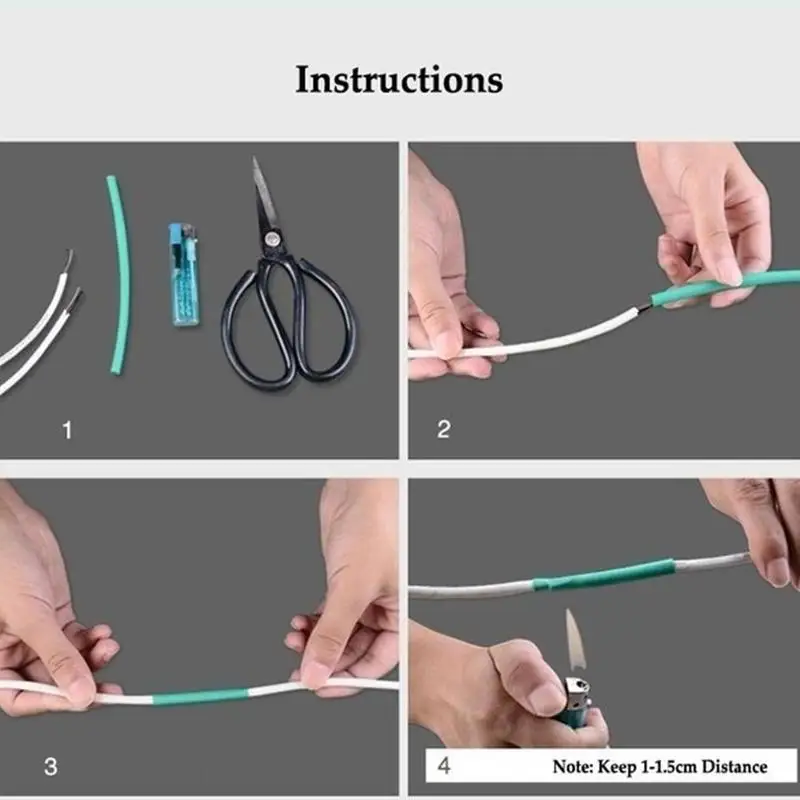 Instructions

1

2

3

4 Note: Keep 1-1.5cm Distance