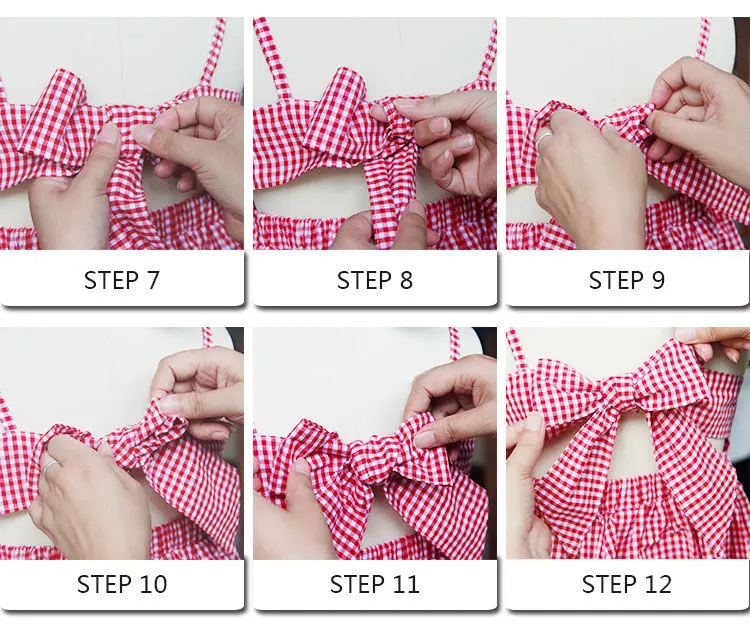 STEP 7

STEP 8

STEP 9

STEP 10

STEP 11

STEP 12