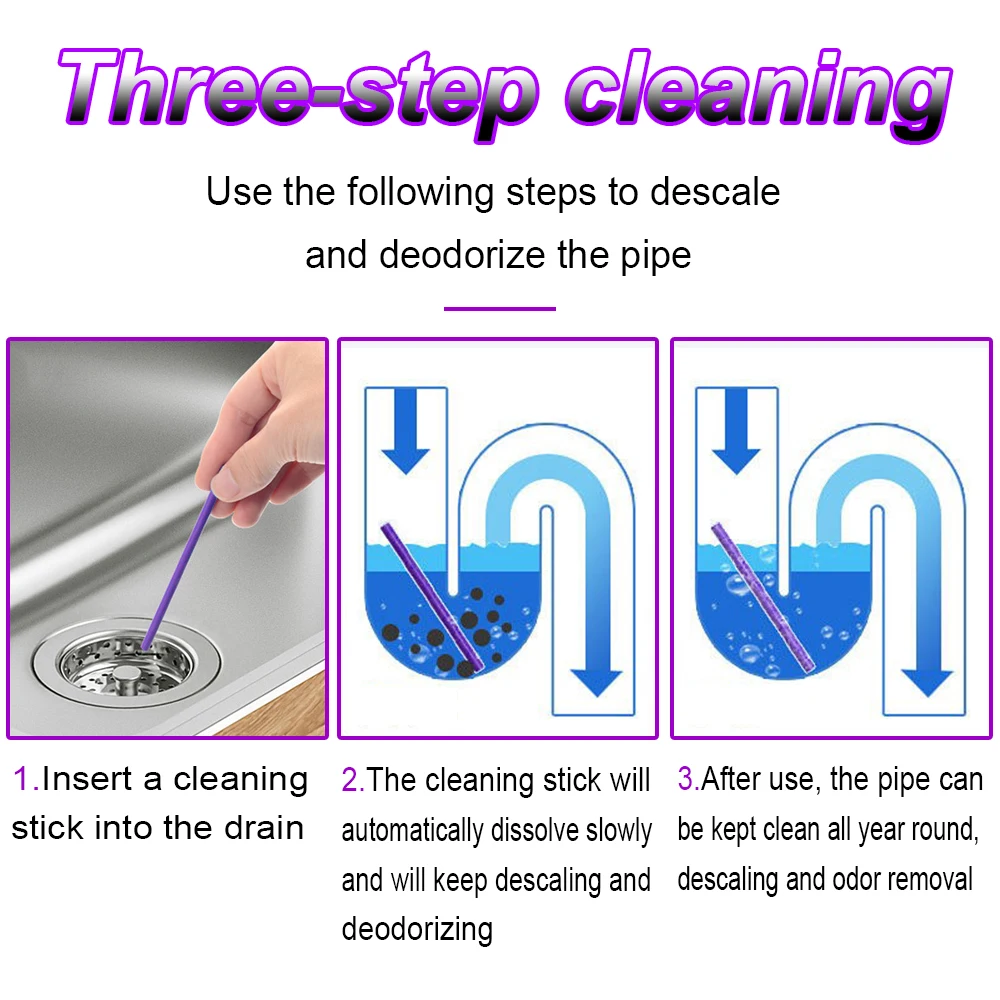 Three-step cleaning

Use the following steps to descale and deodorize the pipe

1.Insert a cleaning stick into the drain

2.The cleaning stick will automatically dissolve slowly and will keep descaling and deodorizing

3.After use, the pipe can be kept clean all year round, descaling and odor removal