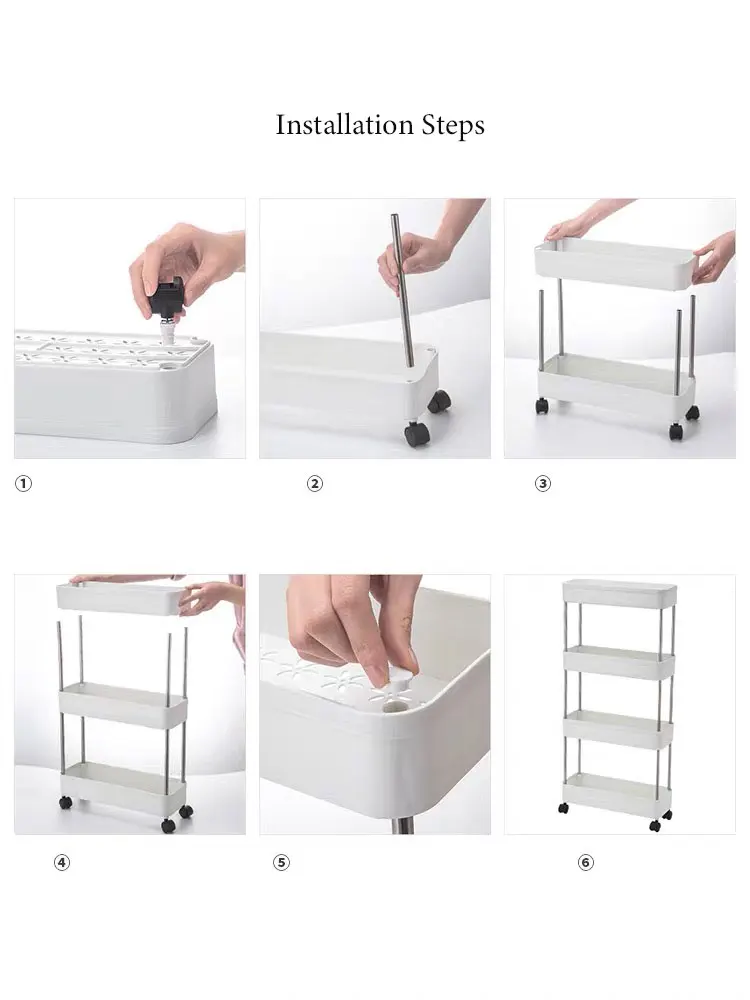 Installation Steps

①

②

③

④

⑤

⑥