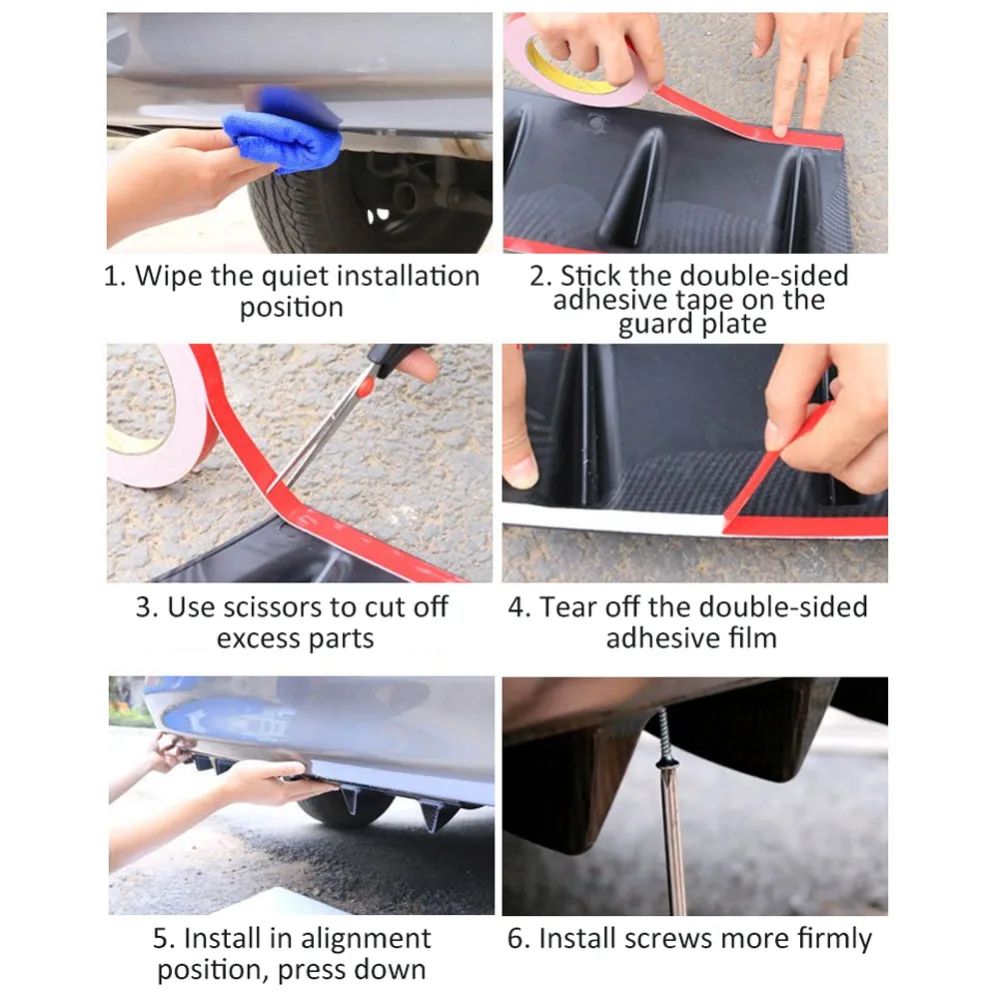 1. Wipe the quiet installation position

2. Stick the double-sided adhesive tape on the guard plate

3. Use scissors to cut off excess parts

4. Tear off the double-sided adhesive film

5. Install in alignment position, press down

6. Install screws more firmly