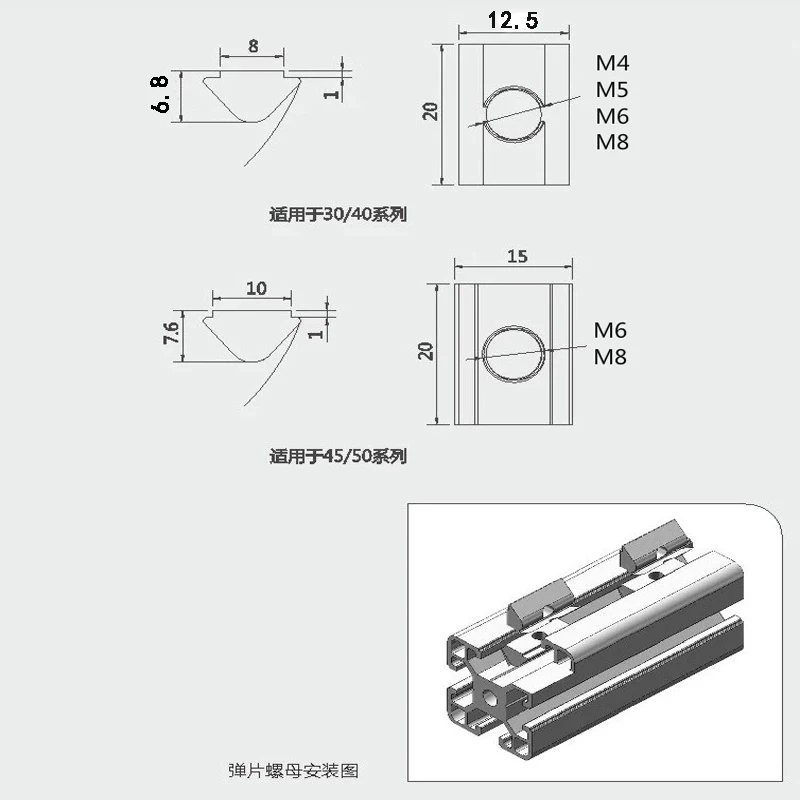 8

6.8

1

12.5

20

M4
M5
M6
M8

适用于30/40系列

10

7.6

1

15

20

M6
M8

适用于45/50系列

弹片螺母安装图