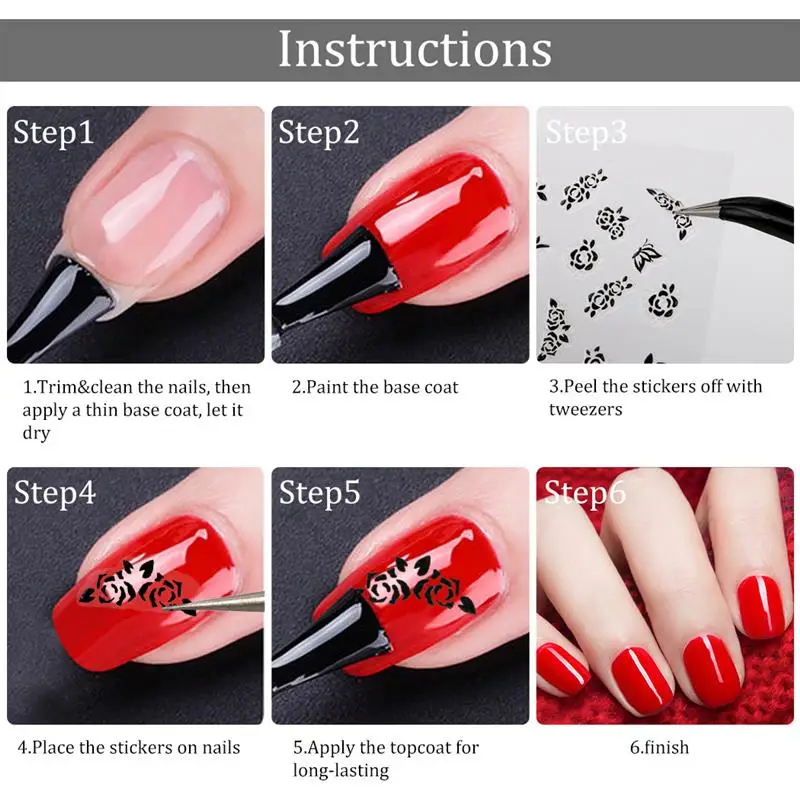 Instructions

Step1

1.Trim&clean the nails, then apply a thin base coat, let it dry

Step2

2.Paint the base coat

Step3

3.Peel the stickers off with tweezers

Step4

4.Place the stickers on nails

Step5

5.Apply the topcoat for long-lasting

Step6

6.finish