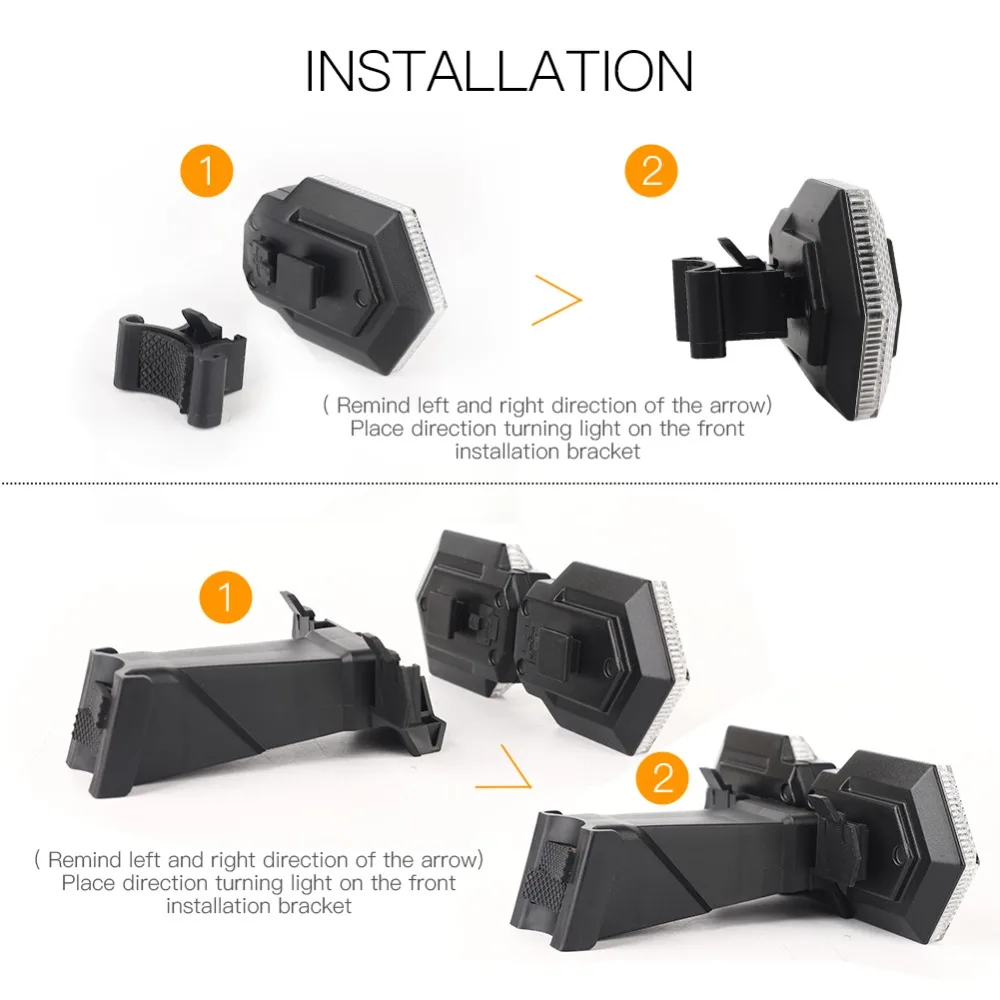 INSTALLATION

1

2

( Remind left and right direction of the arrow)
Place direction turning light on the front installation bracket

1

2

( Remind left and right direction of the arrow)
Place direction turning light on the front installation bracket