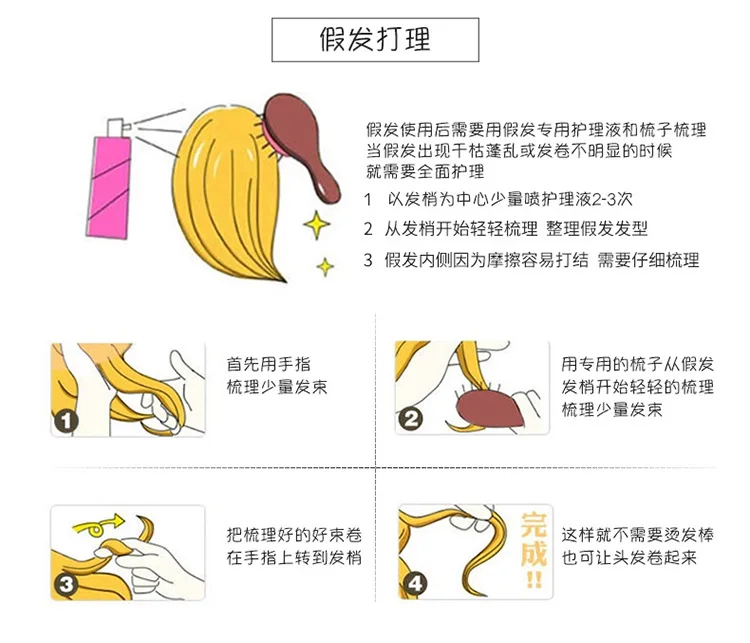 假发打理

假发使用后需要用假发专用护理液和梳子梳理
当假发出现干枯蓬乱或发卷不明显的时候
就需要全面护理

1 从发梢为中心少量喷护理液2-3次

2 从发梢开始轻轻梳理 整理假发发型

3 假发内侧因为摩擦容易打结 需要仔细梳理

1

首先用手指
梳理少量发束

2

用专用的梳子从假发
发梢开始轻轻的梳理
梳理少量发束

3

把梳理好的好束卷
在手指上转到发梢

4

完成!!

这样就不需要烫发棒
也可让头发卷起来