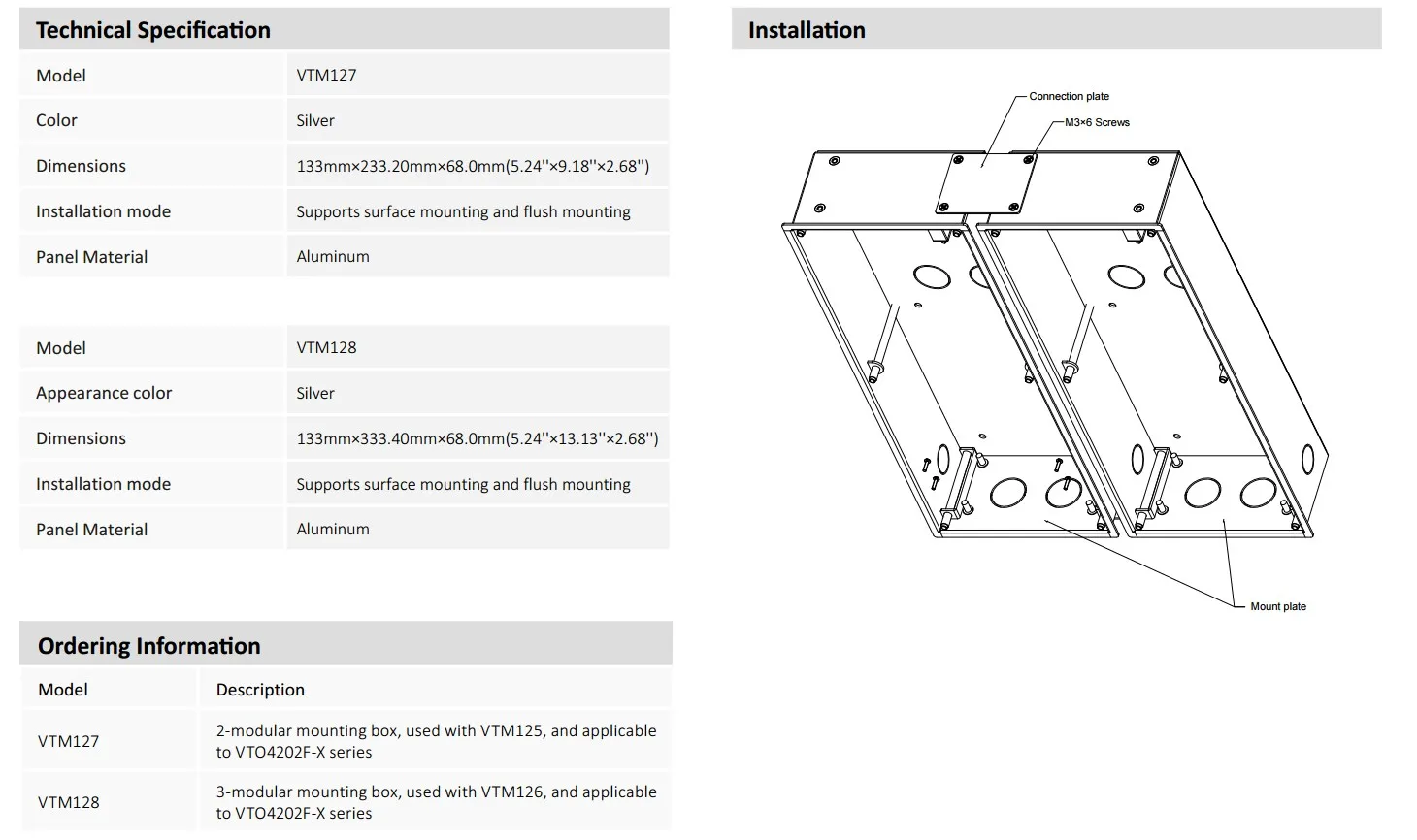 Technical Specification

| Model | VTM127 |
|---|---|
| Color | Silver |
| Dimensions | 133mm×233.20mm×68.0mm(5.24''×9.18''×2.68'') |
| Installation mode | Supports surface mounting and flush mounting |
| Panel Material | Aluminum |

| Model | VTM128 |
|---|---|
| Appearance color | Silver |
| Dimensions | 133mm×333.40mm×68.0mm(5.24''×13.13''×2.68'') |
| Installation mode | Supports surface mounting and flush mounting |
| Panel Material | Aluminum |

Ordering Information

| Model | Description |
|---|---|
| VTM127 | 2-modular mounting box, used with VTM125, and applicable to VTO4202F-X series |
| VTM128 | 3-modular mounting box, used with VTM126, and applicable to VTO4202F-X series |

Installation

Connection plate
M3×6 Screws
Mount plate